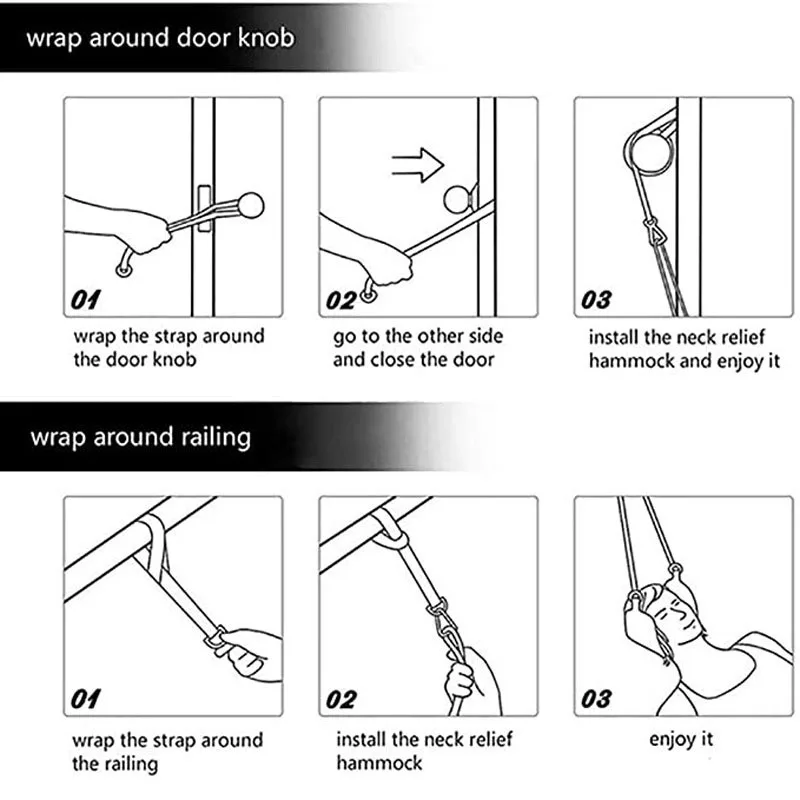 wrap around door knob

01

wrap the strap around the door knob

02

go to the other side and close the door

03

install the neck relief hammock and enjoy it

wrap around railing

01

wrap the strap around the railing

02

install the neck relief hammock

03

enjoy it