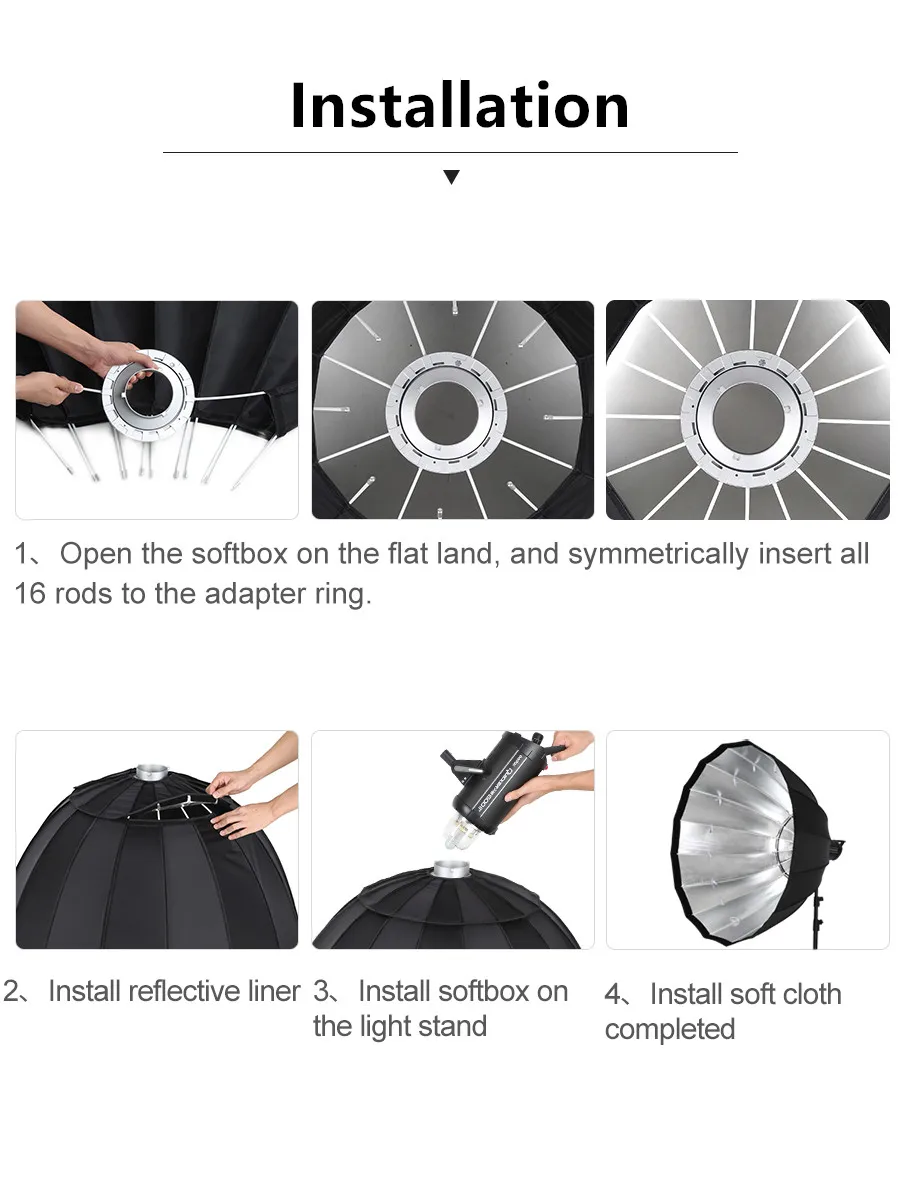 Installation

1、Open the softbox on the flat land, and symmetrically insert all 16 rods to the adapter ring.

2、Install reflective liner

3、Install softbox on the light stand

4、Install soft cloth completed