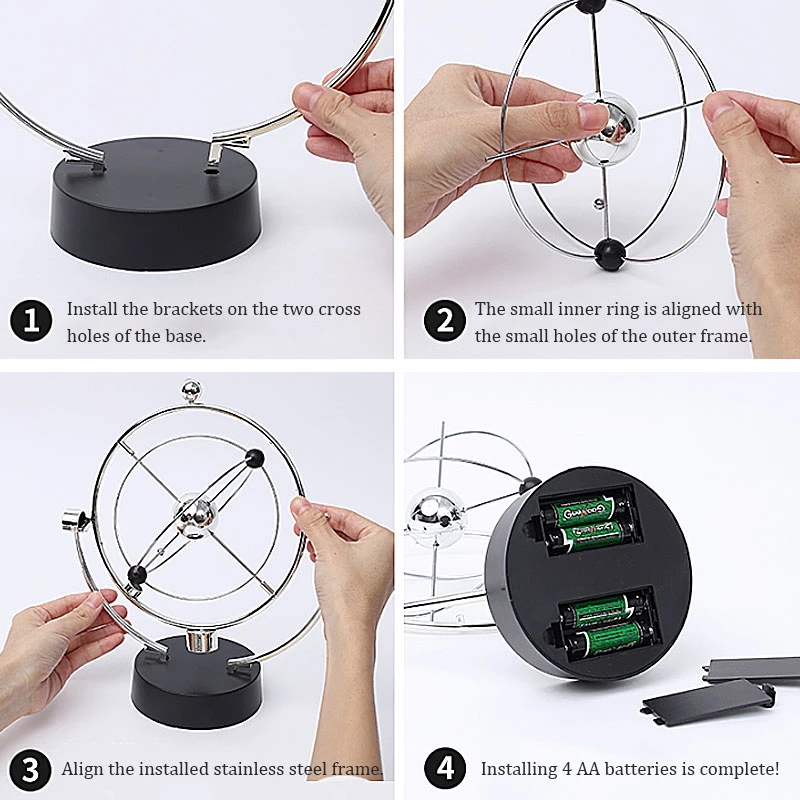 1 Install the brackets on the two cross holes of the base.

2 The small inner ring is aligned with the small holes of the outer frame.

3 Align the installed stainless steel frame.

4 Installing 4 AA batteries is complete!