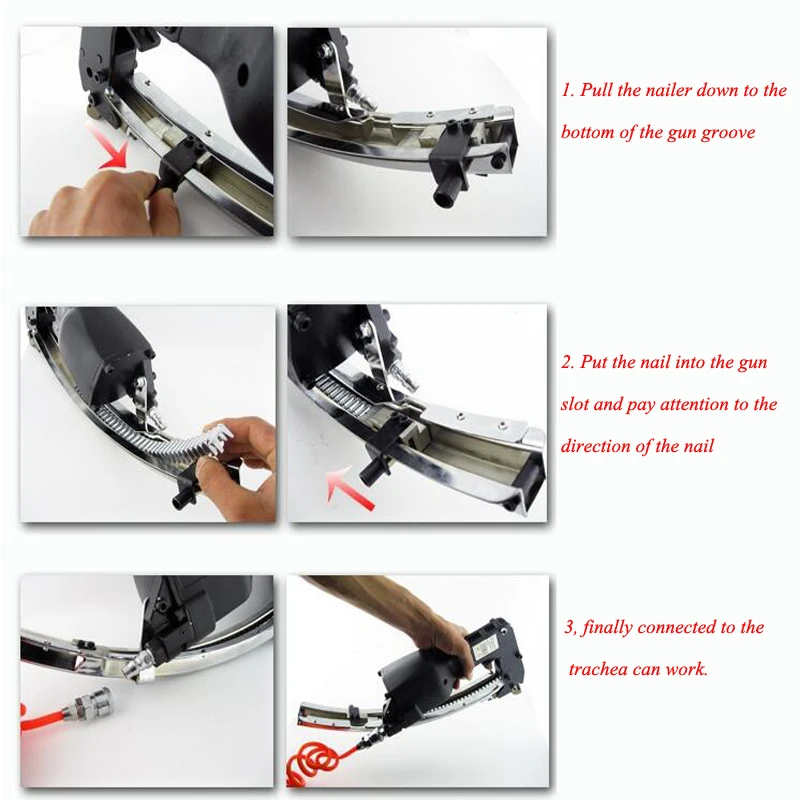 1. Pull the nailer down to the bottom of the gun groove

2. Put the nail into the gun slot and pay attention to the direction of the nail

3, finally connected to the trachea can work.