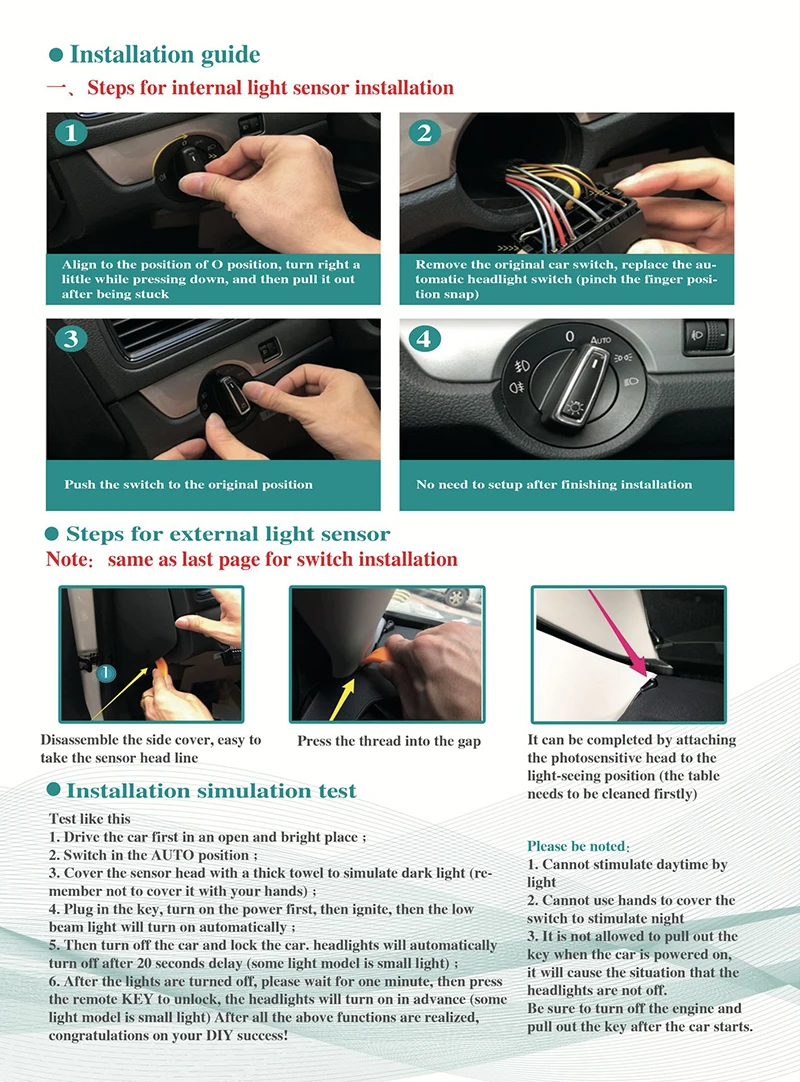 ● Installation guide

一、Steps for internal light sensor installation

1

Align to the position of O position, turn right a little while pressing down, and then pull it out after being stuck

2

Remove the original car switch, replace the automatic headlight switch (pinch the finger position snap)

3

Push the switch to the original position

4

0 AUTO

No need to setup after finishing installation

● Steps for external light sensor

Note: same as last page for switch installation

1

Disassemble the side cover, easy to take the sensor head line

Press the thread into the gap

It can be completed by attaching the photosensitive head to the light-seeing position (the table needs to be cleaned firstly)

● Installation simulation test

Test like this
1. Drive the car first in an open and bright place ;
2. Switch in the AUTO position ;
3. Cover the sensor head with a thick towel to simulate dark light (remember not to cover it with your hands) ;
4. Plug in the key, turn on the power first, then ignite, then the low beam light will turn on automatically ;
5. Then turn off the car and lock the car. headlights will automatically turn off after 20 seconds delay (some light model is small light) ;
6. After the lights are turned off, please wait for one minute, then press the remote KEY to unlock, the headlights will turn on in advance (some light model is small light) After all the above functions are realized, congratulations on your DIY success!

Please be noted:
1. Cannot stimulate daytime by light
2. Cannot use hands to cover the switch to stimulate night
3. It is not allowed to pull out the key when the car is powered on, it will cause the situation that the headlights are not off.
Be sure to turn off the engine and pull out the key after the car starts.