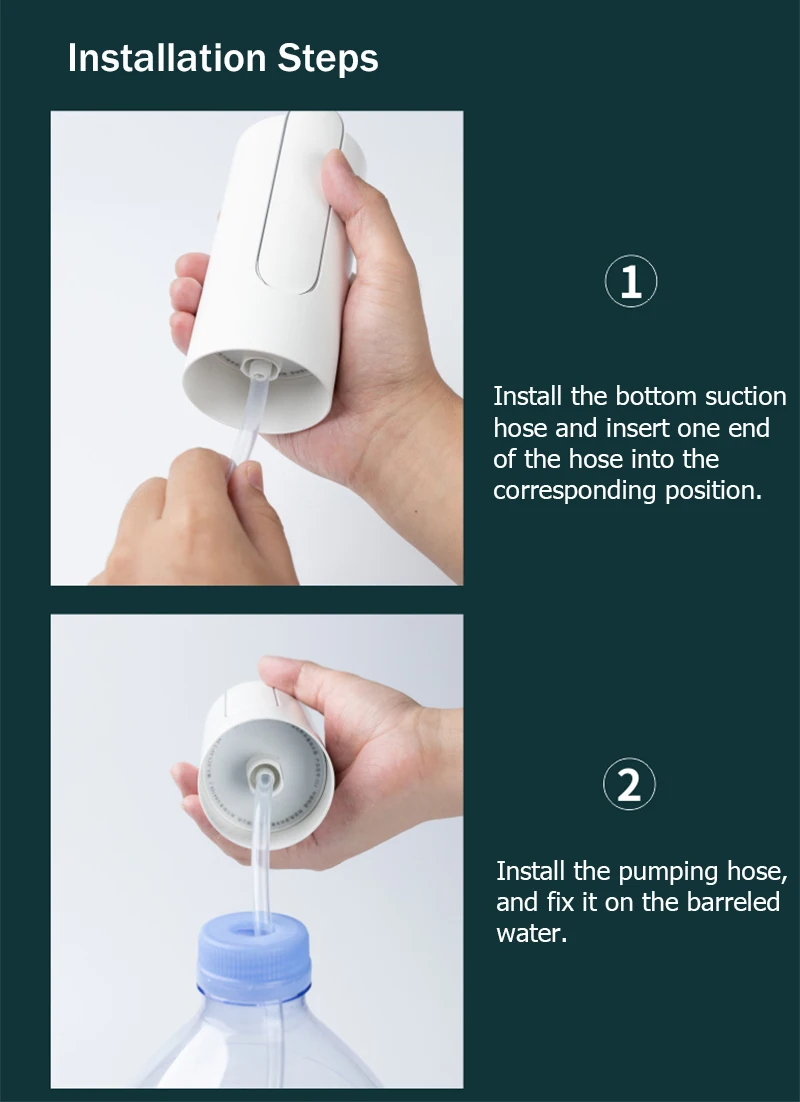 Installation Steps

1

Install the bottom suction hose and insert one end of the hose into the corresponding position.

2

Install the pumping hose, and fix it on the barreled water.