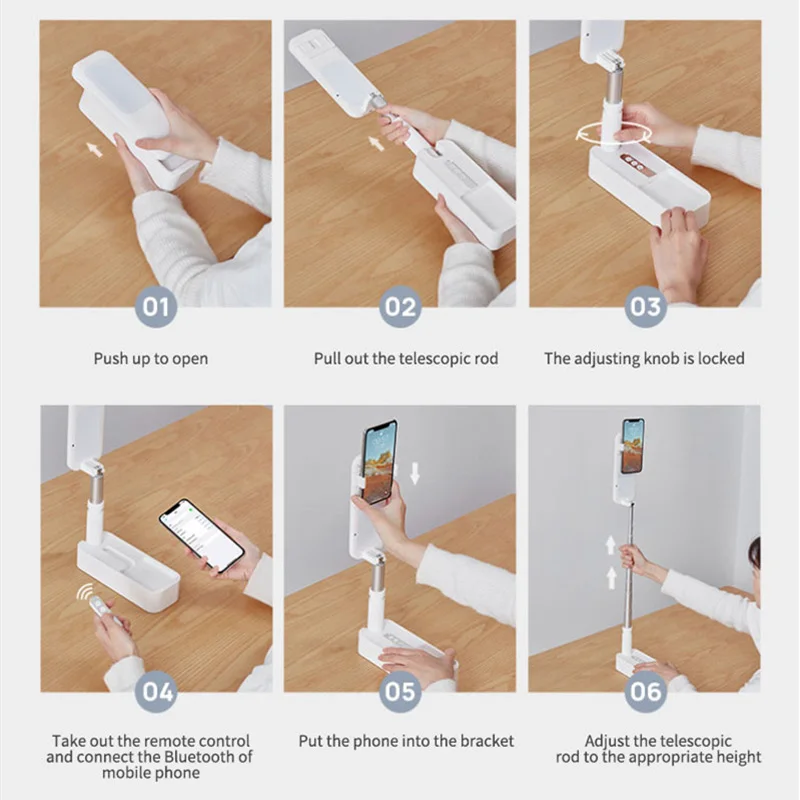 01

Push up to open

02

Pull out the telescopic rod

03

The adjusting knob is locked

04

Take out the remote control and connect the Bluetooth of mobile phone

05

Put the phone into the bracket

06

Adjust the telescopic rod to the appropriate height