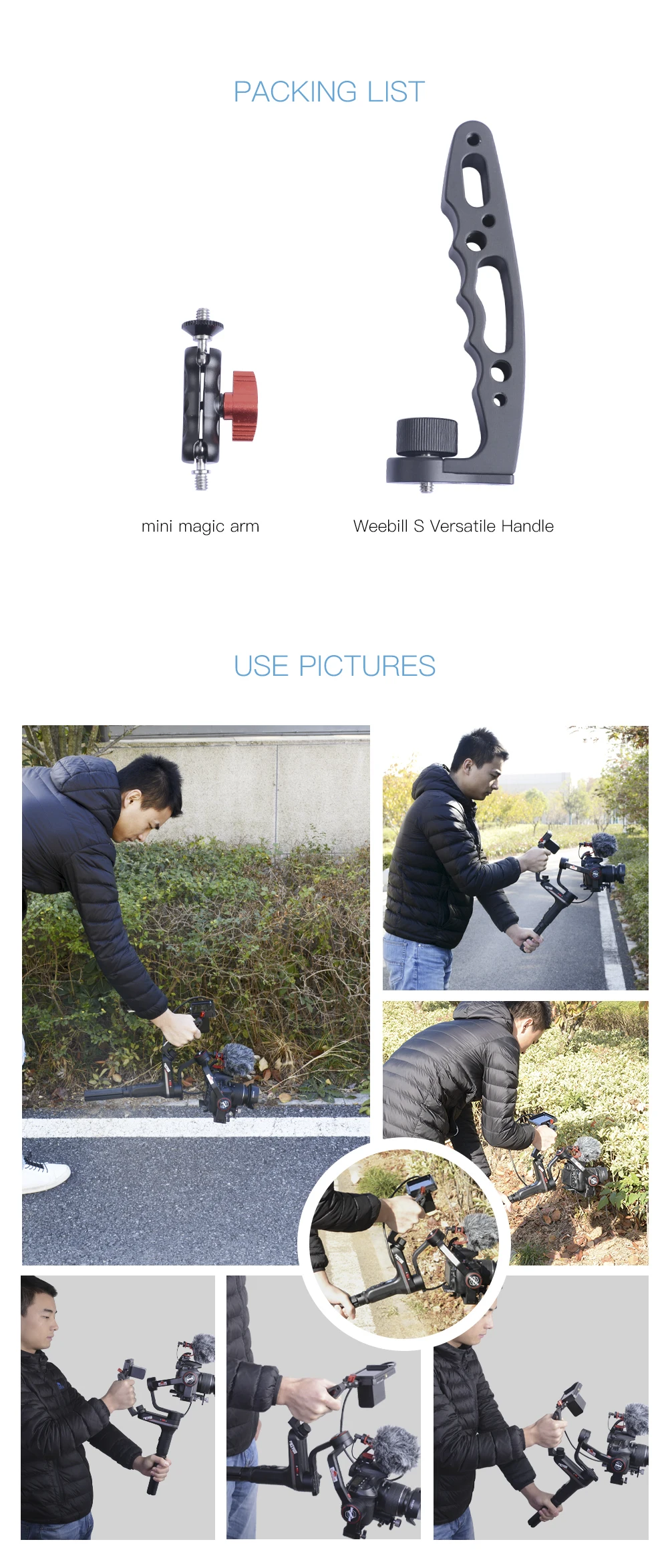 PACKING LIST

mini magic arm

Weebill S Versatile Handle

USE PICTURES