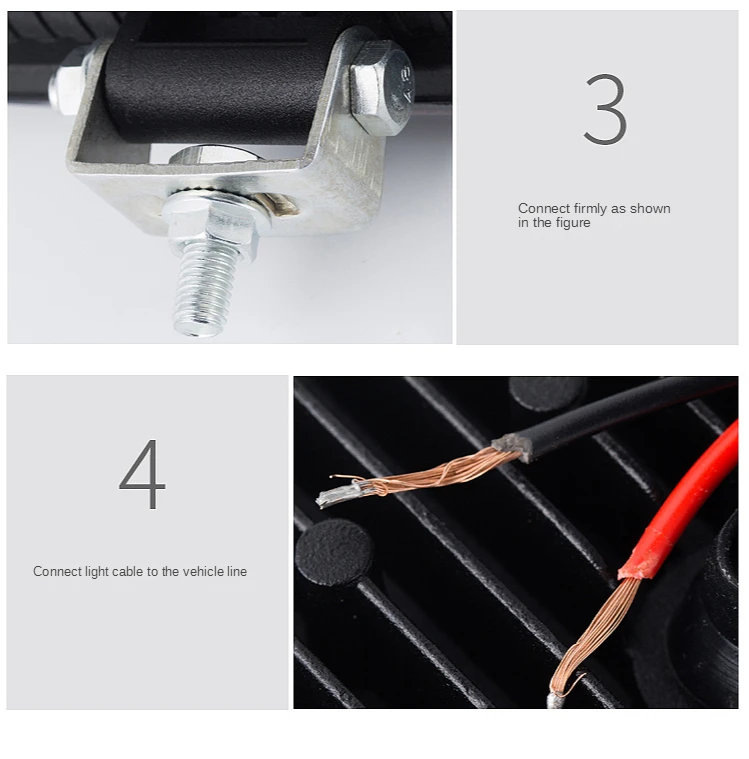 3

Connect firmly as shown in the figure

4

Connect light cable to the vehicle line