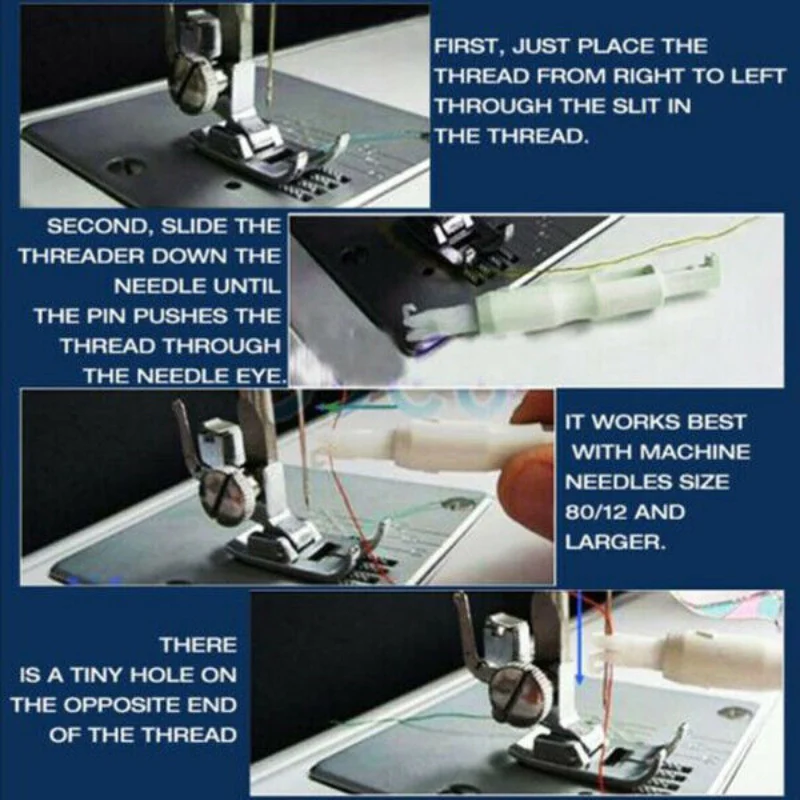 FIRST, JUST PLACE THE THREAD FROM RIGHT TO LEFT THROUGH THE SLIT IN THE THREAD.

SECOND, SLIDE THE THREADER DOWN THE NEEDLE UNTIL THE PIN PUSHES THE THREAD THROUGH THE NEEDLE EYE.

IT WORKS BEST WITH MACHINE NEEDLES SIZE 80/12 AND LARGER.

THERE IS A TINY HOLE ON THE OPPOSITE END OF THE THREAD