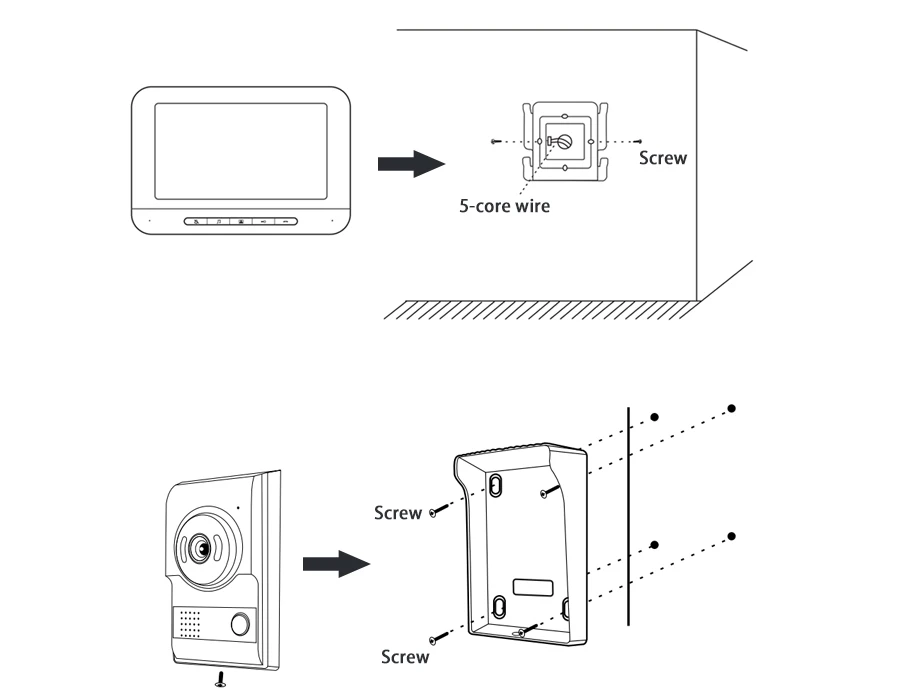 Screw
5-core wire
Screw
Screw