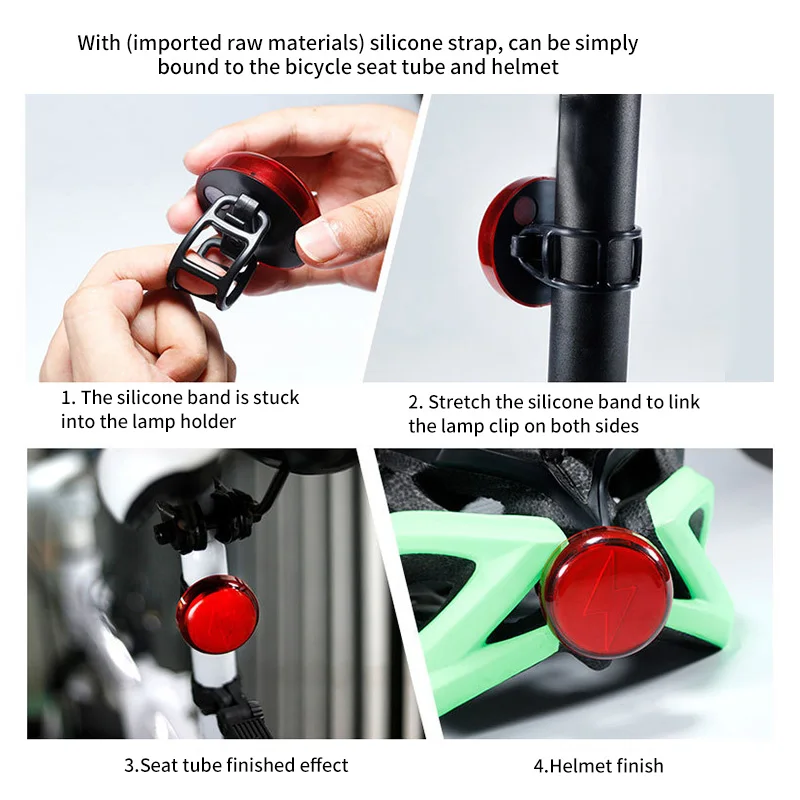 With (imported raw materials) silicone strap, can be simply bound to the bicycle seat tube and helmet

1. The silicone band is stuck into the lamp holder

2. Stretch the silicone band to link the lamp clip on both sides

3.Seat tube finished effect

4.Helmet finish