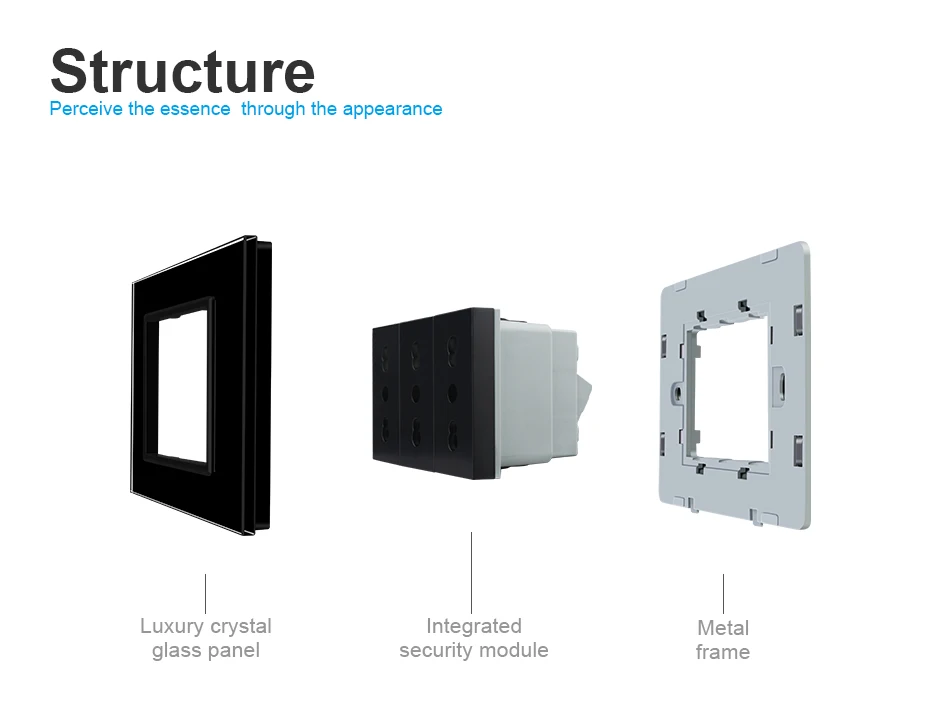 Structure
Perceive the essence  through the appearance

Luxury crystal glass panel

Integrated security module

Metal frame