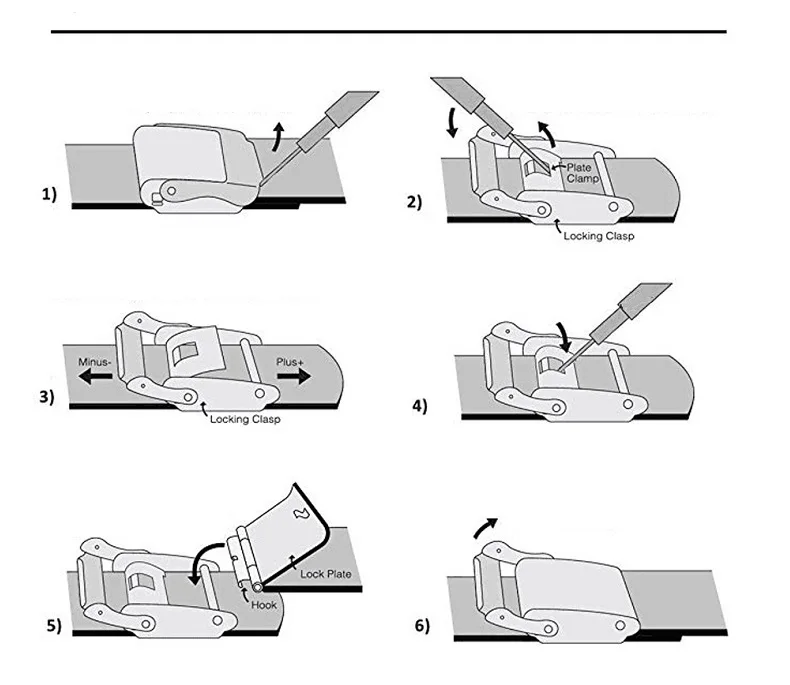 1)

2)

Plate Clamp

Locking Clasp

3)

Minus-

Plus+

Locking Clasp

4)

5)

Lock Plate

Hook

6)