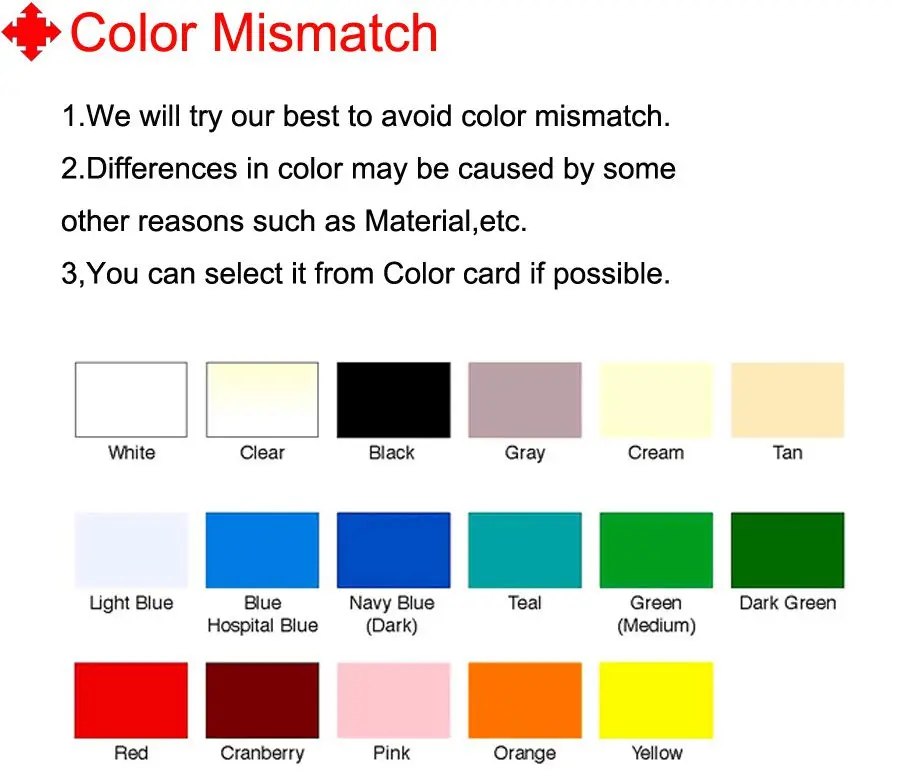 Color Mismatch

1.We will try our best to avoid color mismatch.

2.Differences in color may be caused by some other reasons such as Material,etc.

3,You can select it from Color card if possible.

White

Clear

Black

Gray

Cream

Tan

Light Blue

Blue
Hospital Blue

Navy Blue
(Dark)

Teal

Green
(Medium)

Dark Green

Red

Cranberry

Pink

Orange

Yellow