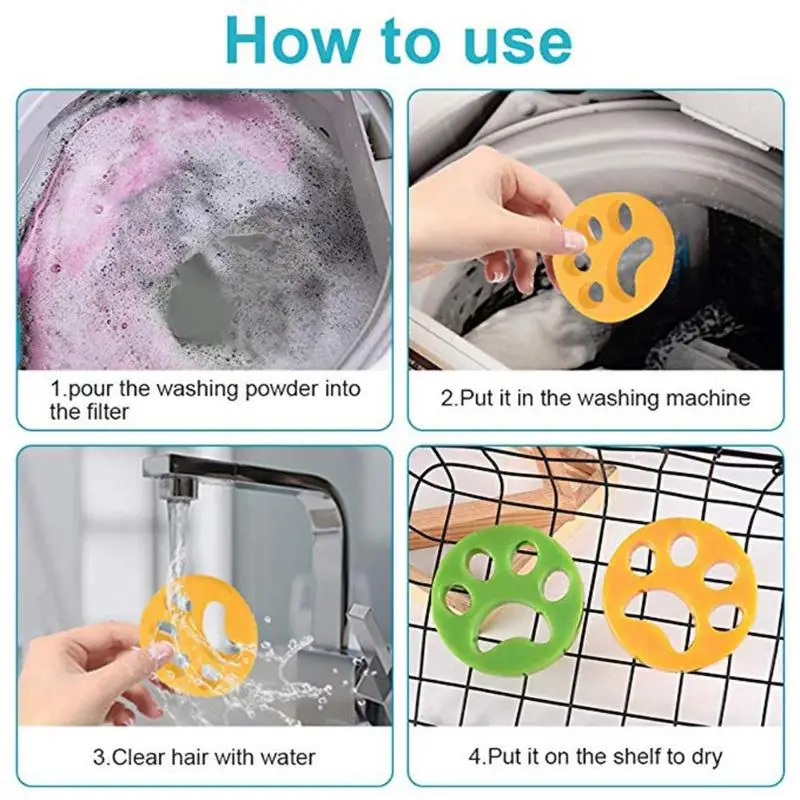 How to use

1.pour the washing powder into the filter

2.Put it in the washing machine

3.Clear hair with water

4.Put it on the shelf to dry