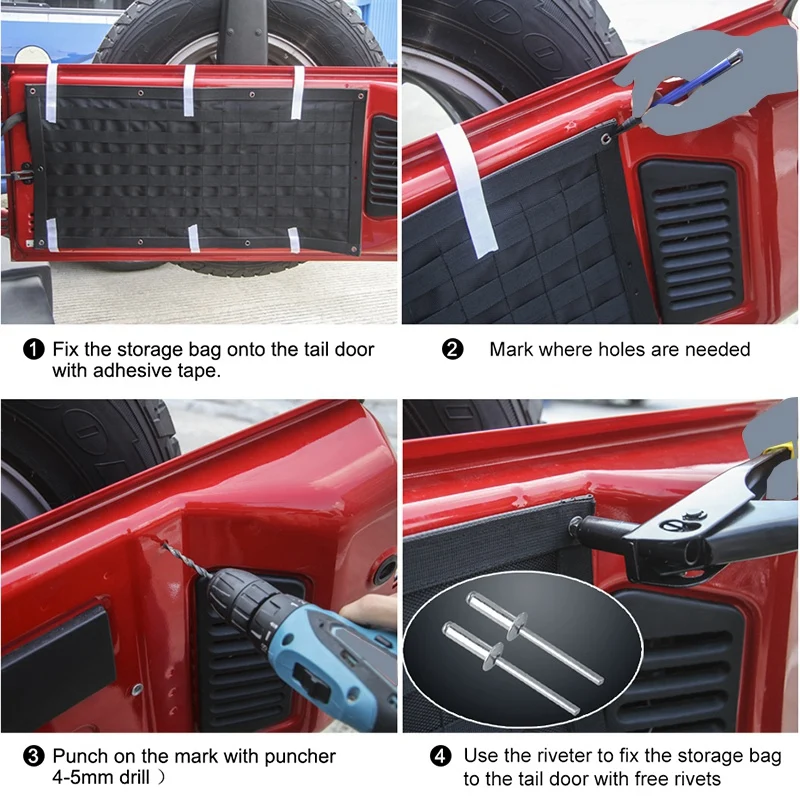 ❶ Fix the storage bag onto the tail door with adhesive tape.

❷ Mark where holes are needed

❸ Punch on the mark with puncher 4-5mm drill ）

❹ Use the riveter to fix the storage bag to the tail door with free rivets