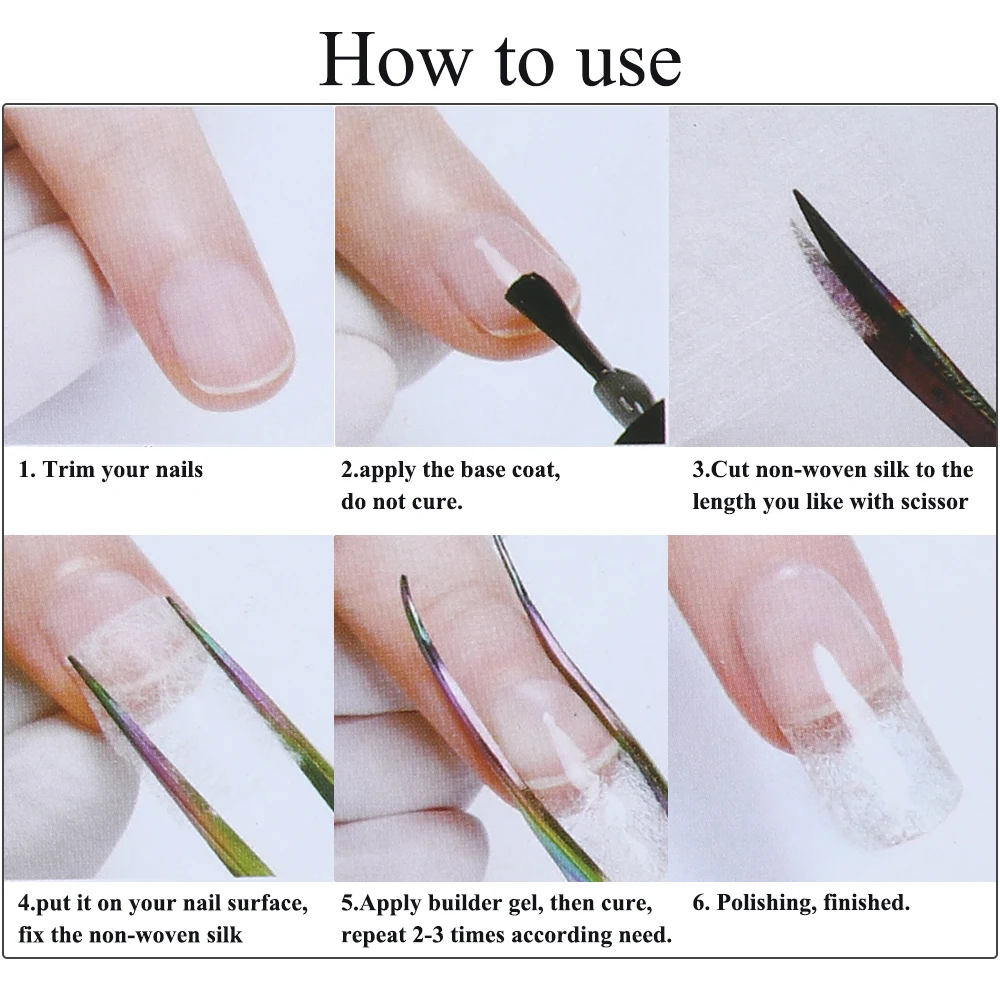 How to use

1. Trim your nails

2.apply the base coat, do not cure.

3.Cut non-woven silk to the length you like with scissor

4.put it on your nail surface, fix the non-woven silk

5.Apply builder gel, then cure, repeat 2-3 times according need.

6. Polishing, finished.