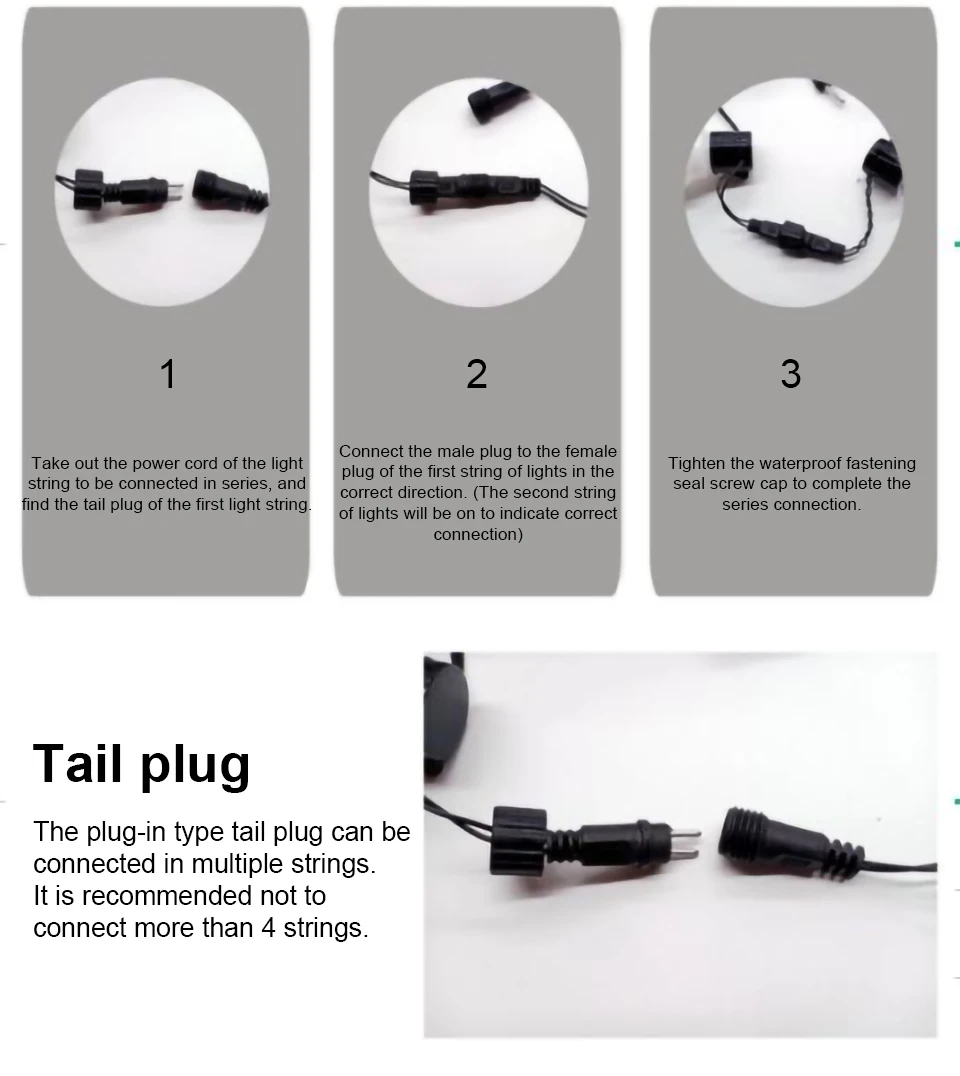 1

Take out the power cord of the light string to be connected in series, and find the tail plug of the first light string.

2

Connect the male plug to the female plug of the first string of lights in the correct direction. (The second string of lights will be on to indicate correct connection)

3

Tighten the waterproof fastening seal screw cap to complete the series connection.

Tail plug

The plug-in type tail plug can be connected in multiple strings.
It is recommended not to connect more than 4 strings.