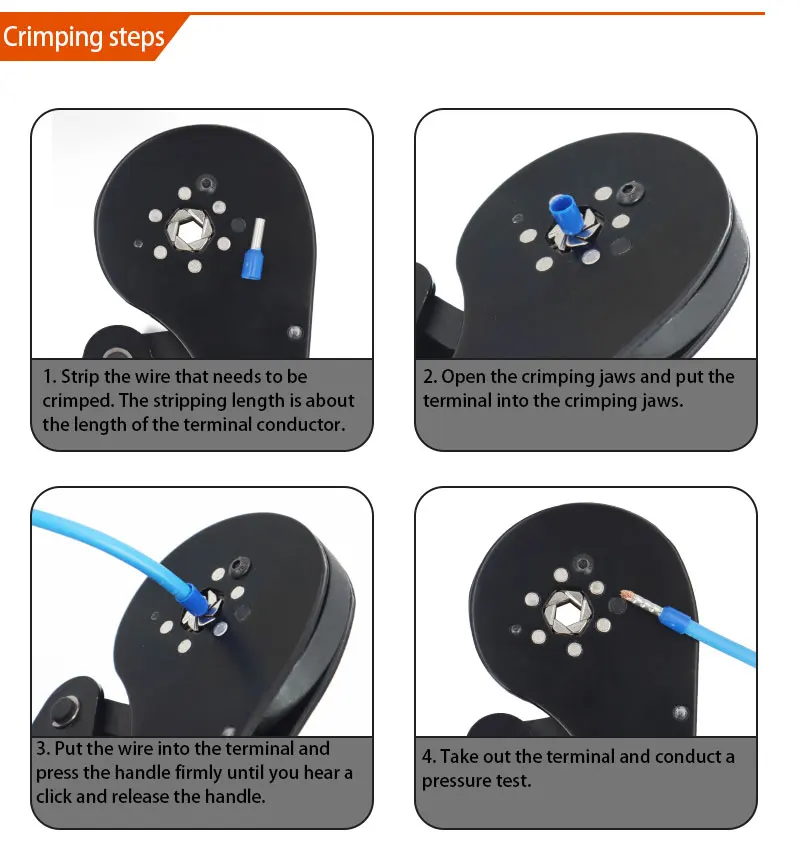 Crimping steps

1. Strip the wire that needs to be crimped. The stripping length is about the length of the terminal conductor.

2. Open the crimping jaws and put the terminal into the crimping jaws.

3. Put the wire into the terminal and press the handle firmly until you hear a click and release the handle.

4. Take out the terminal and conduct a pressure test.