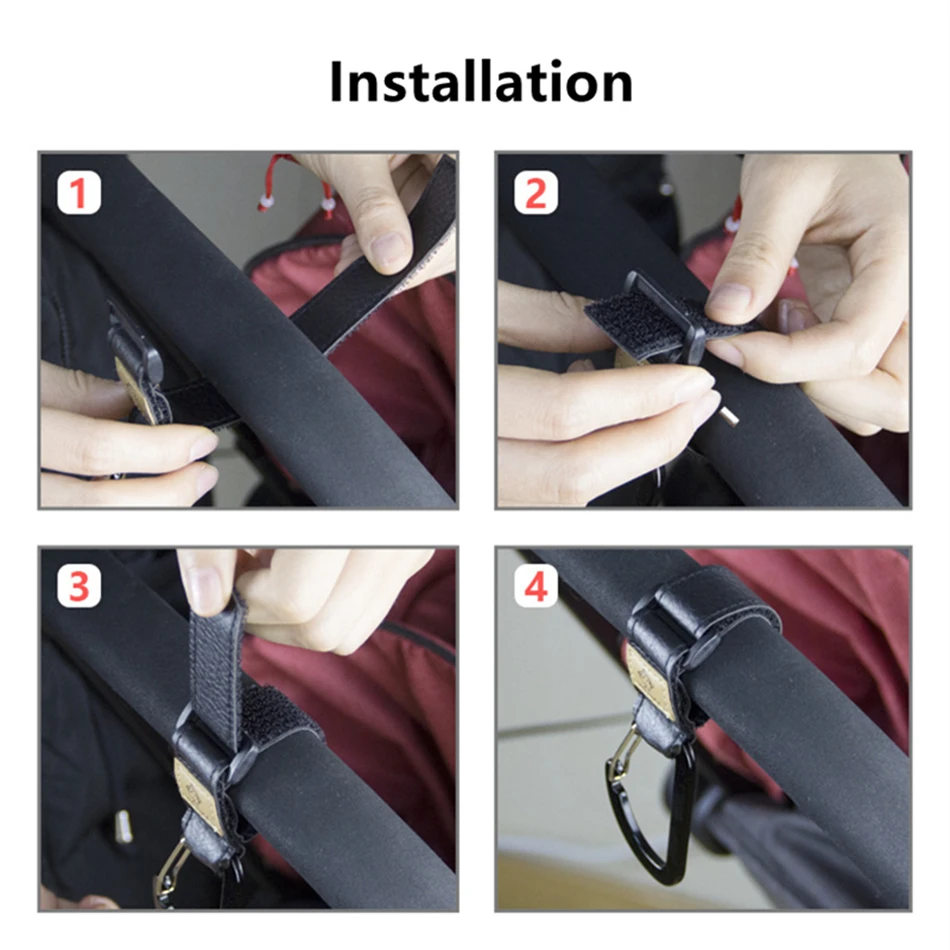 Installation

1

2

3

4