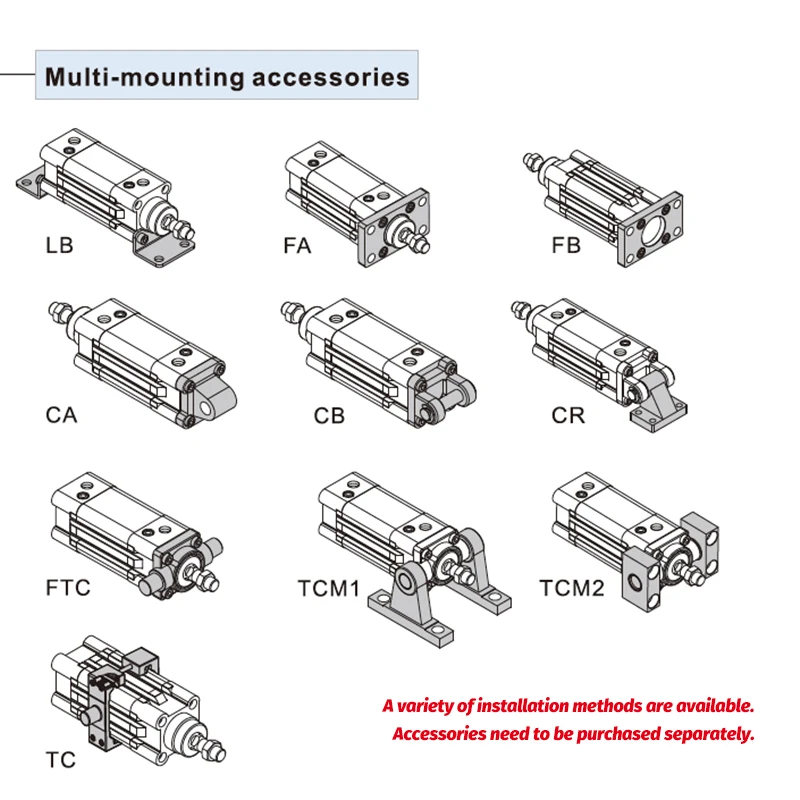 Multi-mounting accessories

LB

FA

FB

CA

CB

CR

FTC

TCM1

TCM2

TC

A variety of installation methods are available.
Accessories need to be purchased separately.