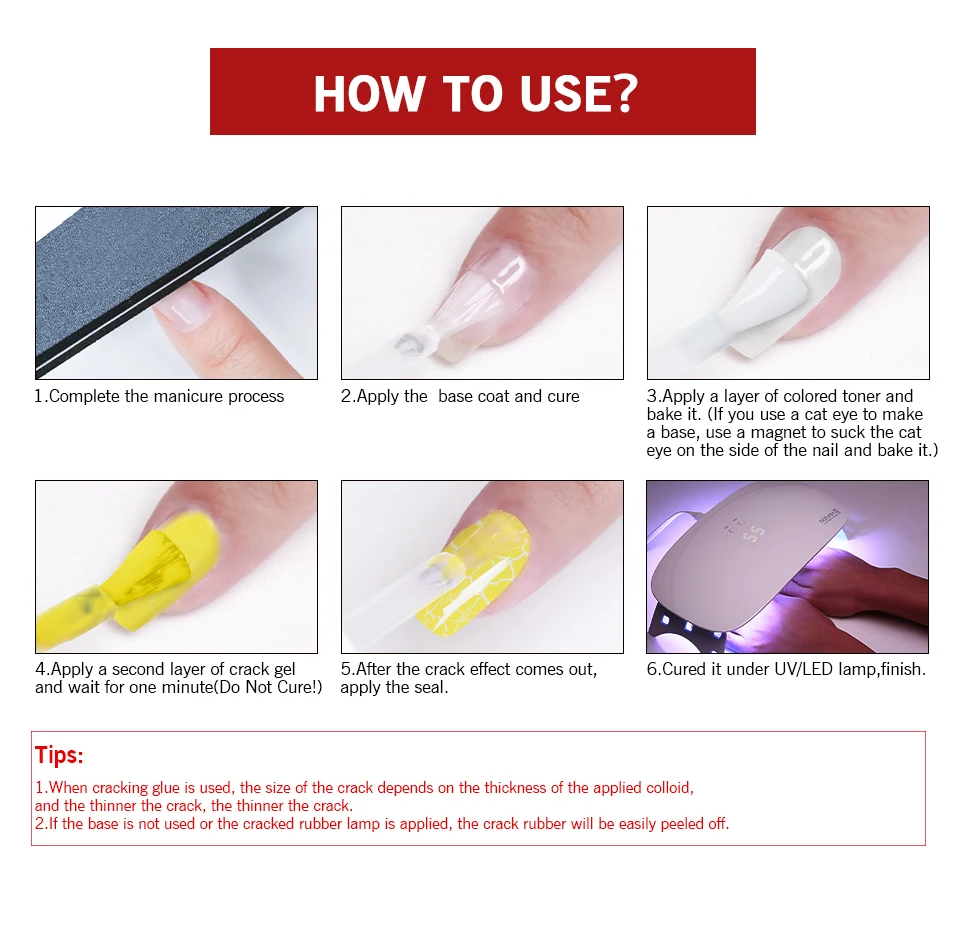 HOW TO USE?

1.Complete the manicure process

2.Apply the  base coat and cure

3.Apply a layer of colored toner and bake it. (If you use a cat eye to make a base, use a magnet to suck the cat eye on the side of the nail and bake it.)

4.Apply a second layer of crack gel and wait for one minute(Do Not Cure!)

5.After the crack effect comes out, apply the seal.

6.Cured it under UV/LED lamp,finish.

Tips:

1.When cracking glue is used, the size of the crack depends on the thickness of the applied colloid, and the thinner the crack, the thinner the crack.
2.If the base is not used or the cracked rubber lamp is applied, the crack rubber will be easily peeled off.