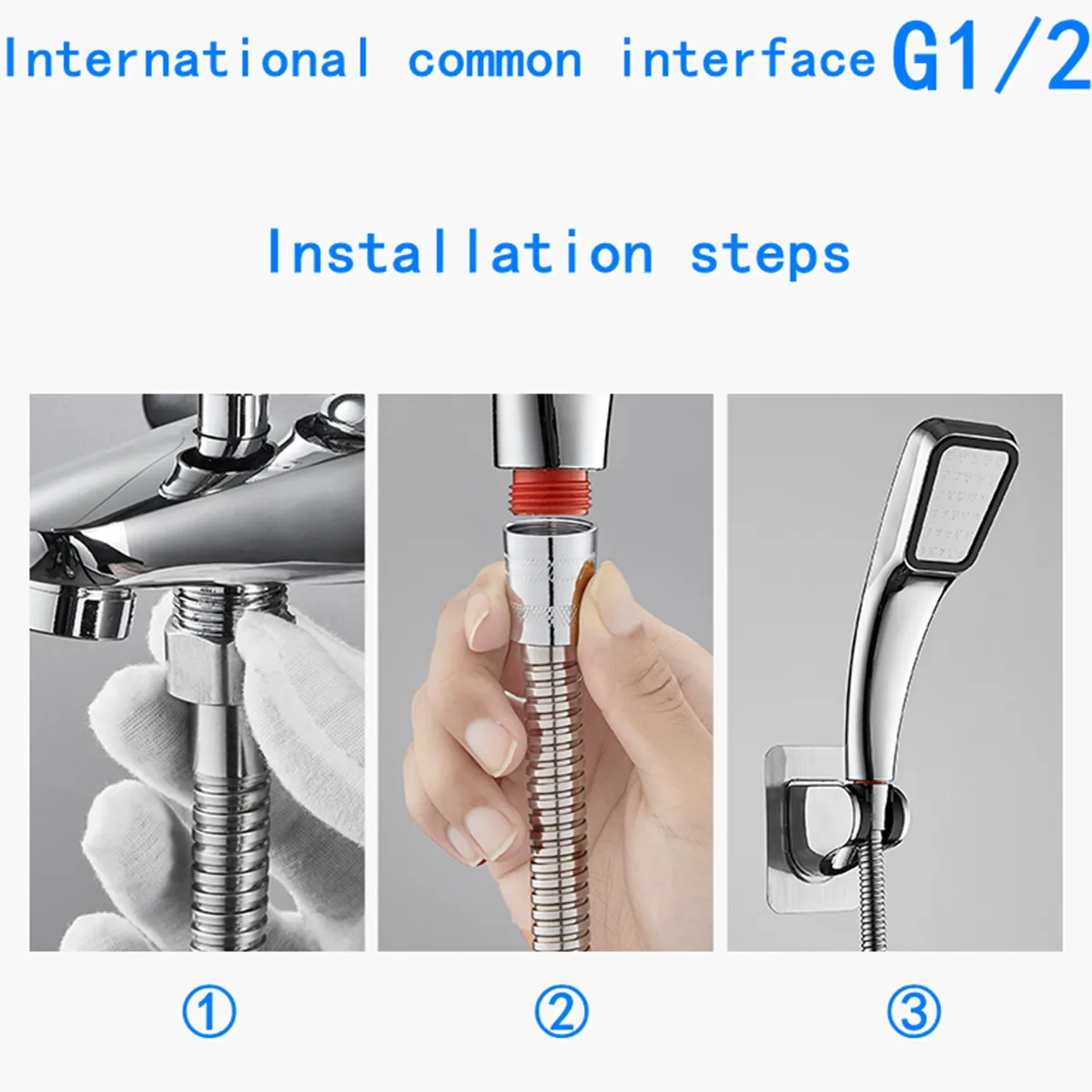 International common interface G1/2

Installation steps

①

②

③