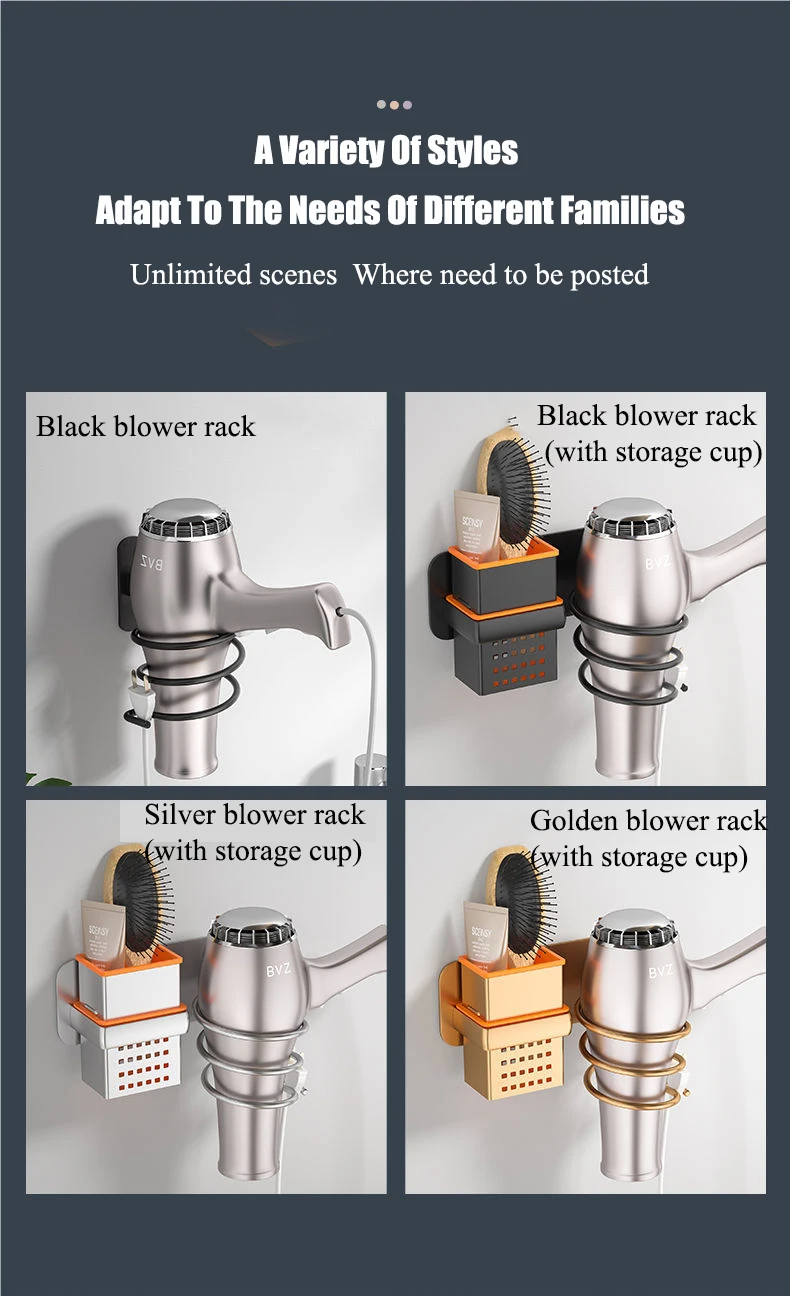 A Variety Of Styles

Adapt To The Needs Of Different Families

Unlimited scenes  Where need to be posted

Black blower rack

BVZ

Black blower rack (with storage cup)

SCENSY

BVZ

Silver blower rack (with storage cup)

SCENSY

BVZ

Golden blower rack (with storage cup)

SCENSY

BVZ