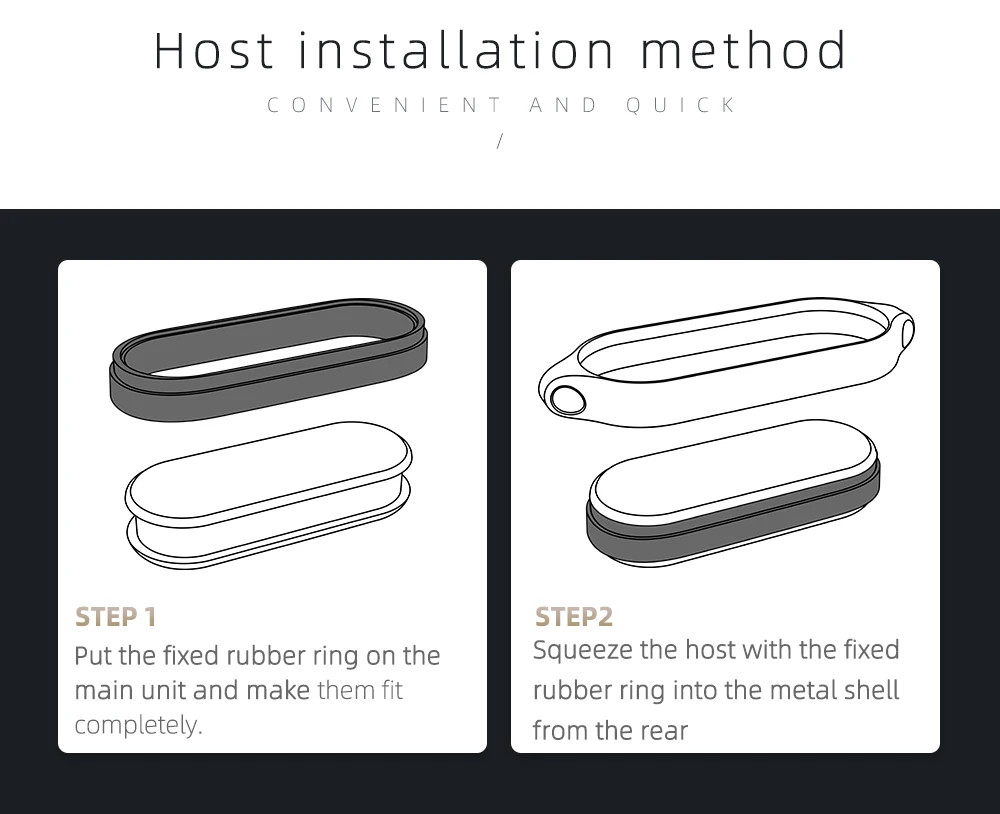 Host installation method

CONVENIENT AND QUICK

/

STEP 1

Put the fixed rubber ring on the main unit and make them fit completely.

STEP2

Squeeze the host with the fixed rubber ring into the metal shell from the rear