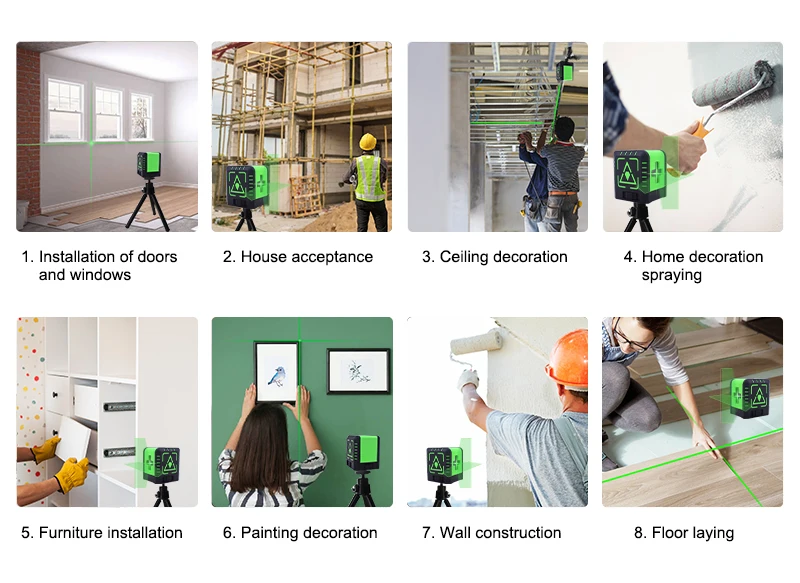 1. Installation of doors and windows

2. House acceptance

3. Ceiling decoration

4. Home decoration spraying

5. Furniture installation

6. Painting decoration

7. Wall construction

8. Floor laying