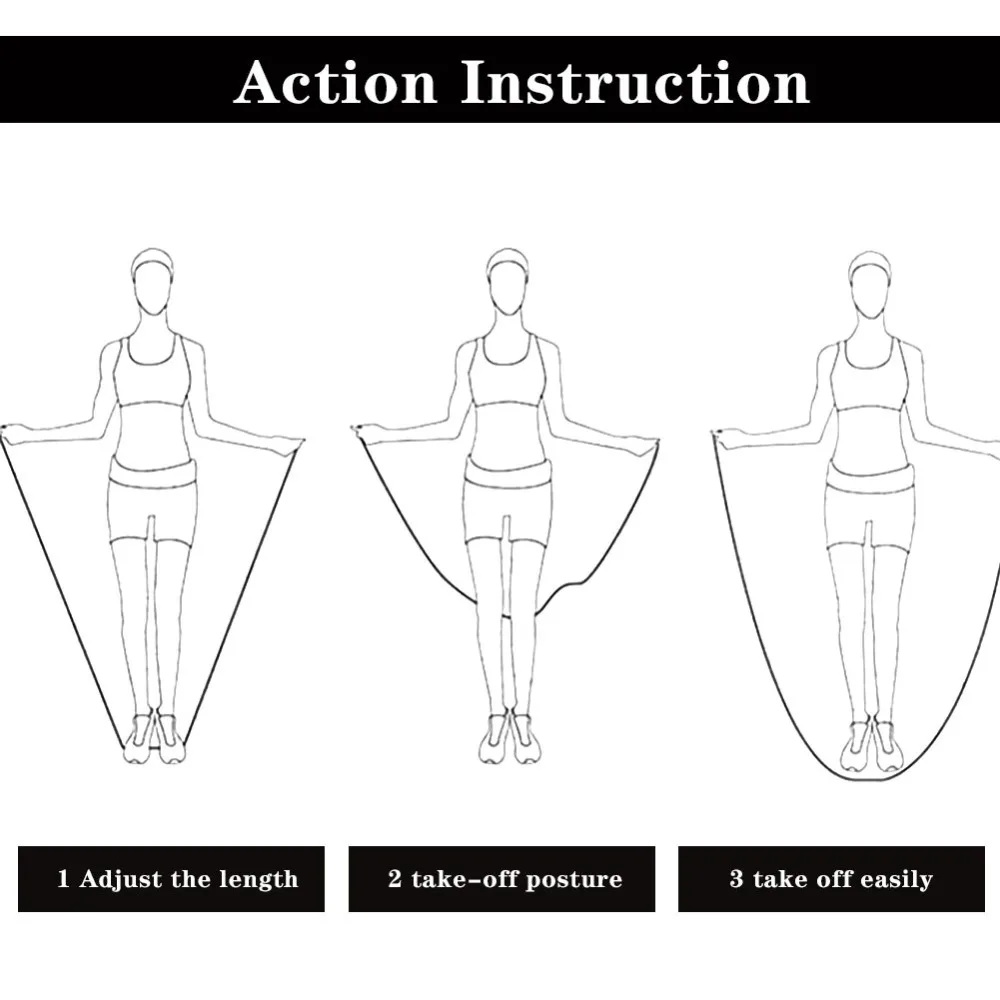 Action Instruction

1 Adjust the length

2 take-off posture

3 take off easily