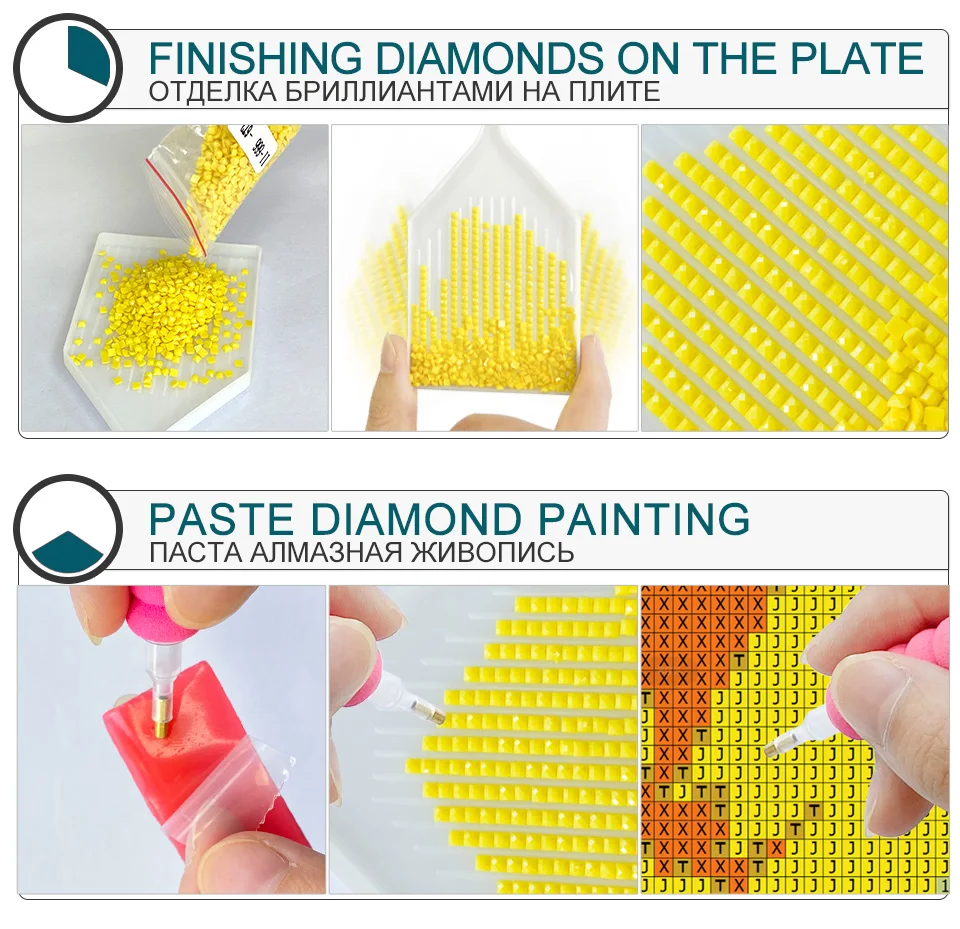 FINISHING DIAMONDS ON THE PLATE
ОТДЕЛКА БРИЛЛИАНТАМИ НА ПЛИТЕ

PASTE DIAMOND PAINTING
ПАСТА АЛМАЗНАЯ ЖИВОПИСЬ