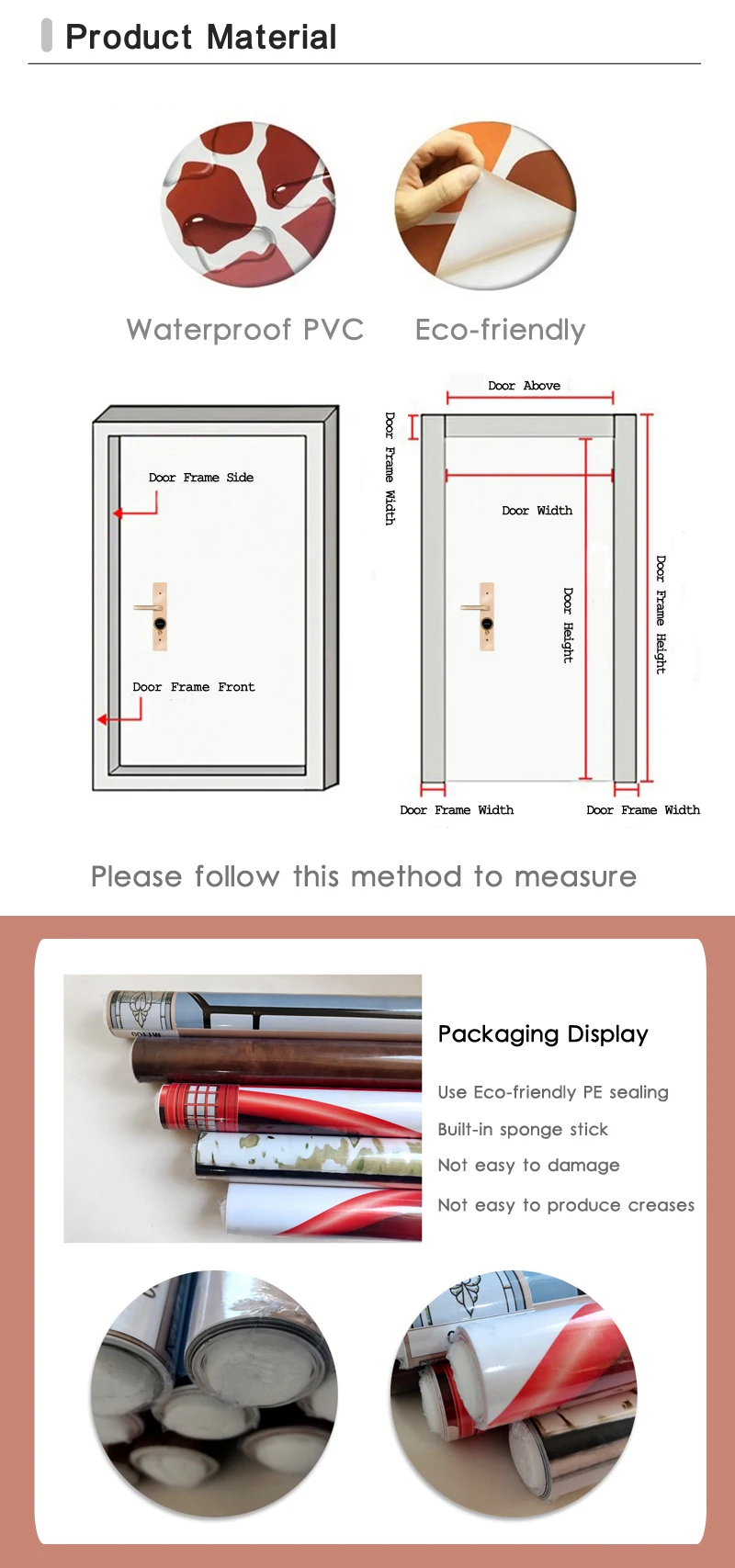 Product Material

Waterproof PVC

Eco-friendly

Door Frame Side

Door Frame Front

Door Above

Door Frame Width

Door Width

Door Height

Door Frame Height

Door Frame Width

Door Frame Width

Please follow this method to measure

Packaging Display

Use Eco-friendly PE sealing

Built-in sponge stick

Not easy to damage

Not easy to produce creases