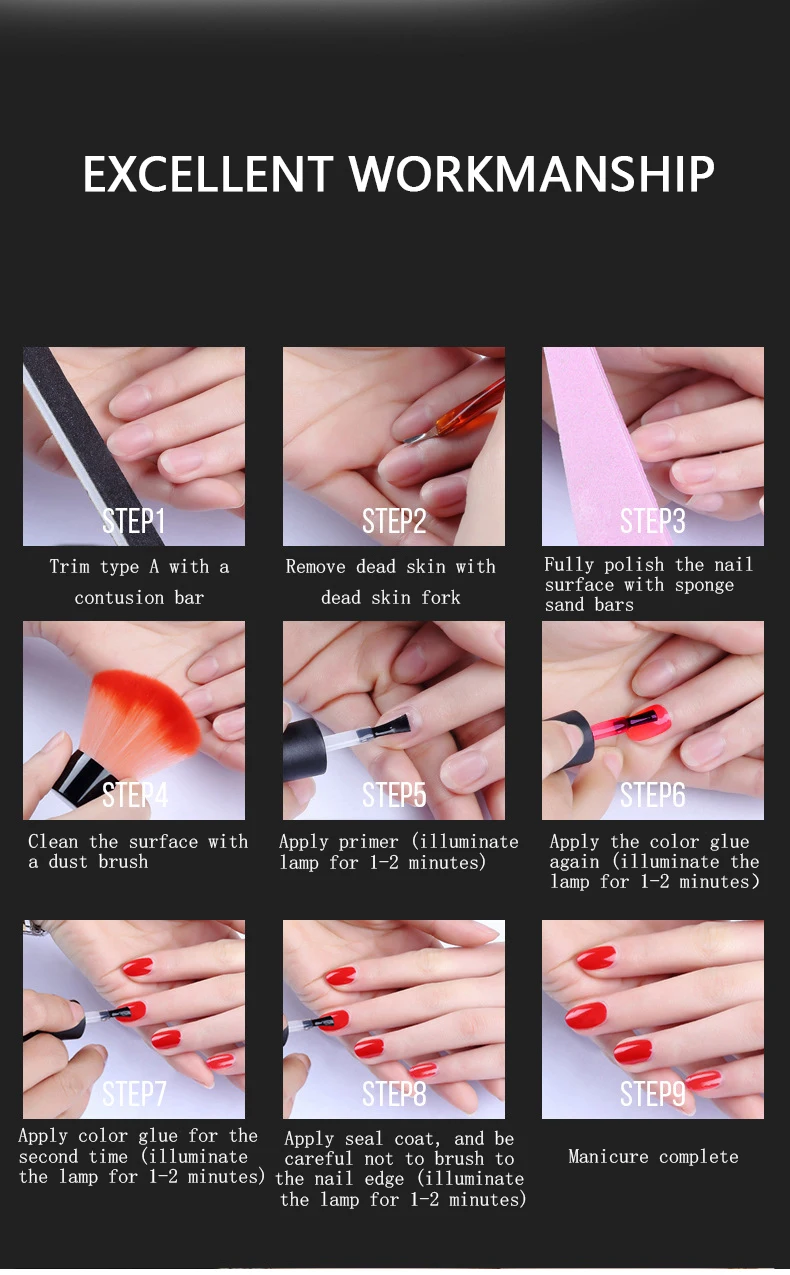 EXCELLENT WORKMANSHIP

STEP1
Trim type A with a contusion bar

STEP2
Remove dead skin with dead skin fork

STEP3
Fully polish the nail surface with sponge sand bars

STEP4
Clean the surface with a dust brush

STEP5
Apply primer (illuminate lamp for 1-2 minutes)

STEP6
Apply the color glue again (illuminate the lamp for 1-2 minutes)

STEP7
Apply color glue for the second time (illuminate the lamp for 1-2 minutes)

STEP8
Apply seal coat, and be careful not to brush to the nail edge (illuminate the lamp for 1-2 minutes)

STEP9
Manicure complete