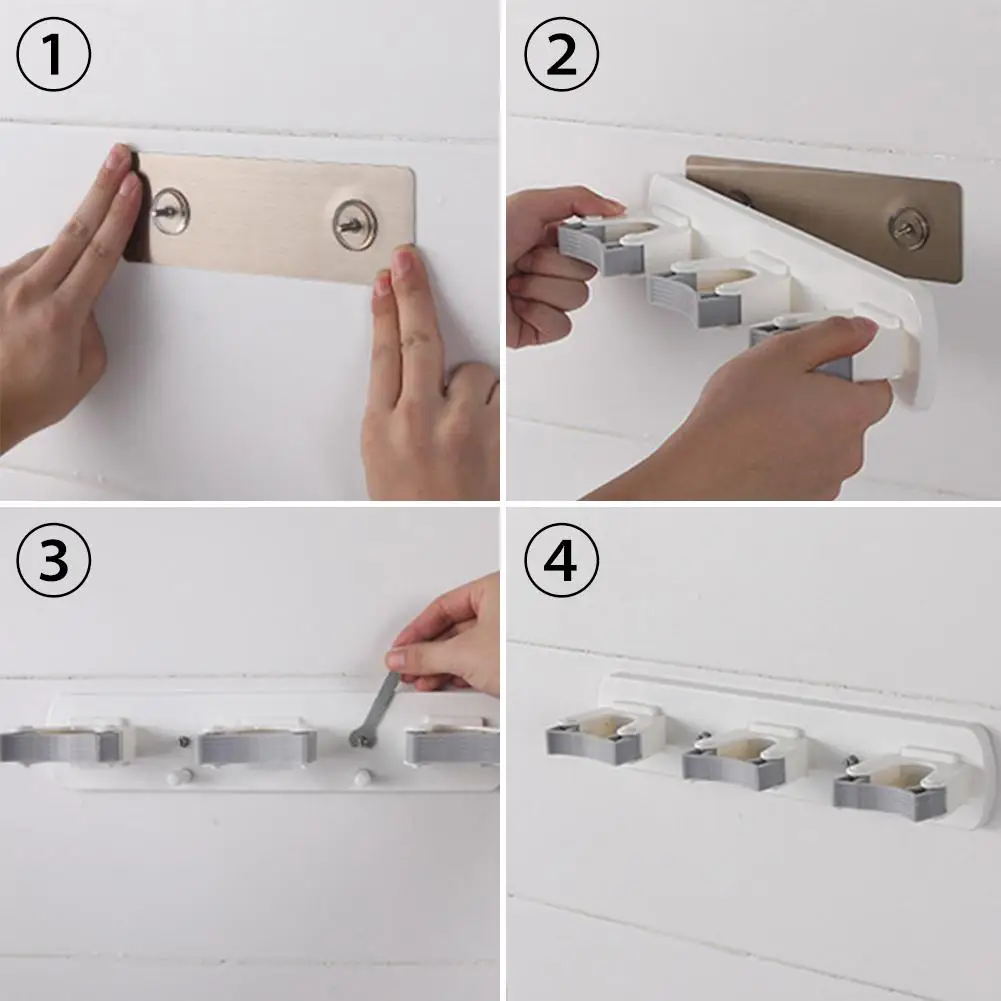 ①

②

③

④