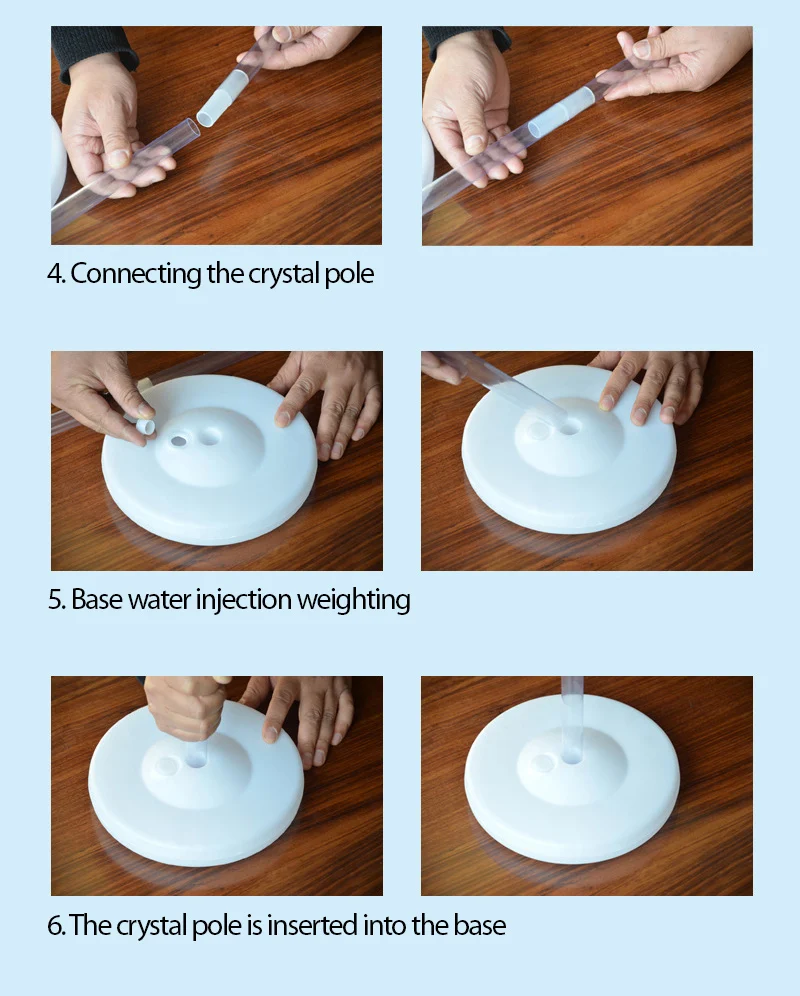 4. Connecting the crystal pole

5. Base water injection weighting

6. The crystal pole is inserted into the base