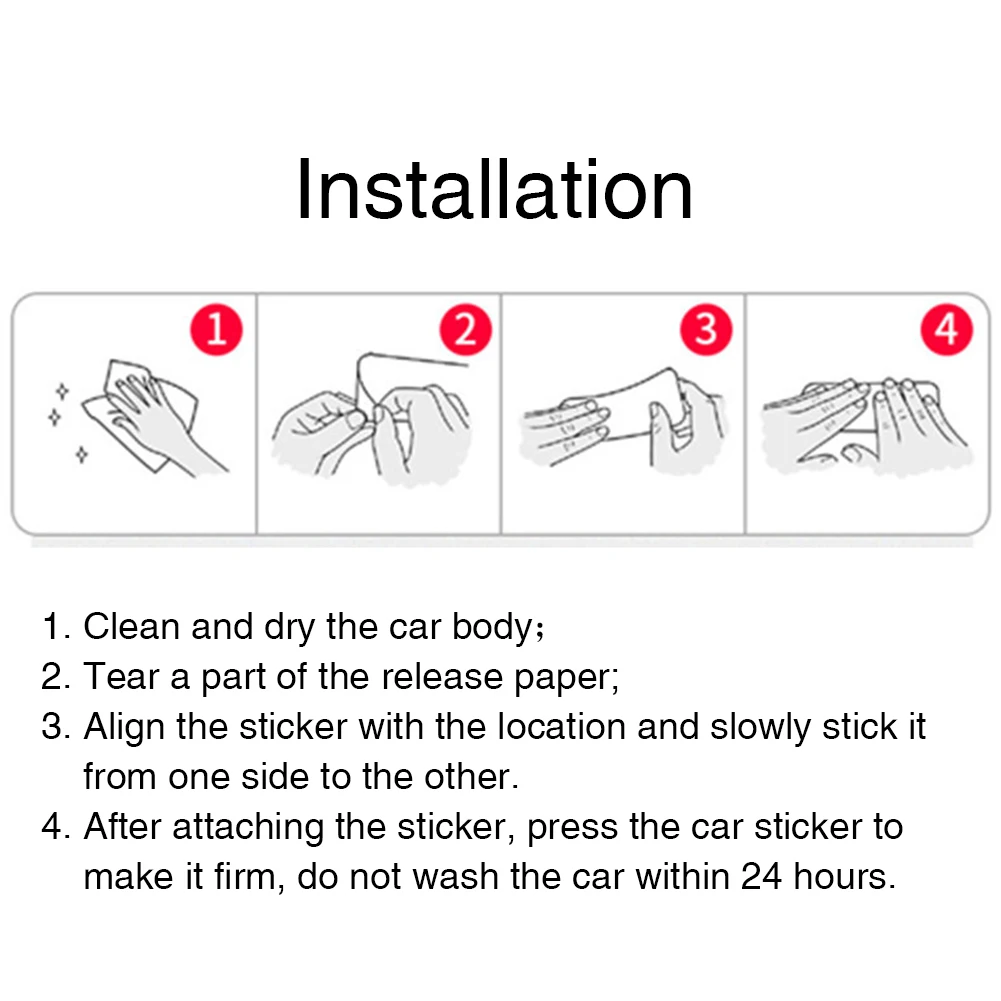 Installation

1

2

3

4

1. Clean and dry the car body;
2. Tear a part of the release paper;
3. Align the sticker with the location and slowly stick it from one side to the other.
4. After attaching the sticker, press the car sticker to make it firm, do not wash the car within 24 hours.