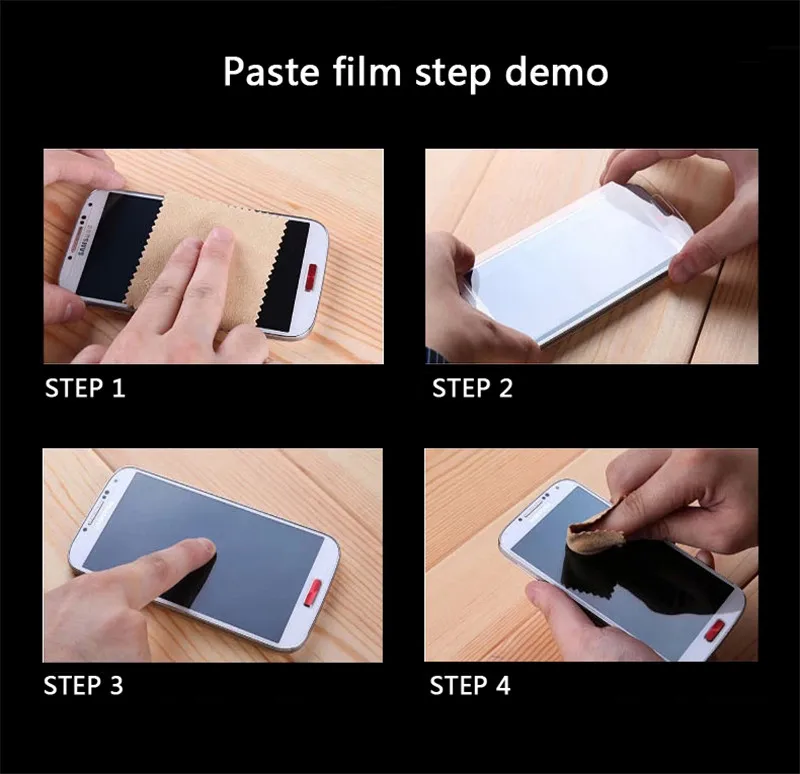 Paste film step demo

SAMSUNG

STEP 1

STEP 2

STEP 3

STEP 4