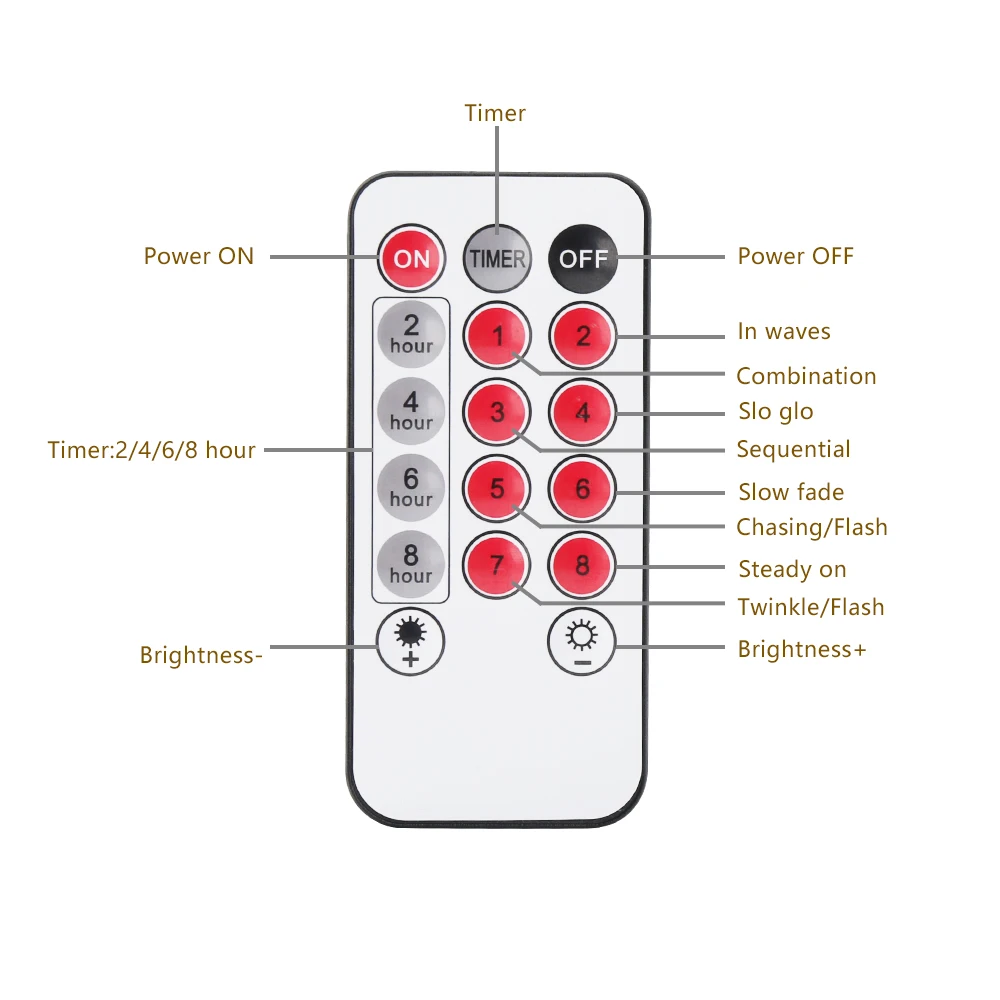 Timer

Power ON

ON

TIMER

OFF

Power OFF

2 hour

1

2

In waves

Combination

4 hour

3

4

Slo glo

Timer:2/4/6/8 hour

Sequential

6 hour

5

6

Slow fade

Chasing/Flash

8 hour

7

8

Steady on

Twinkle/Flash

Brightness-

+

−

Brightness+