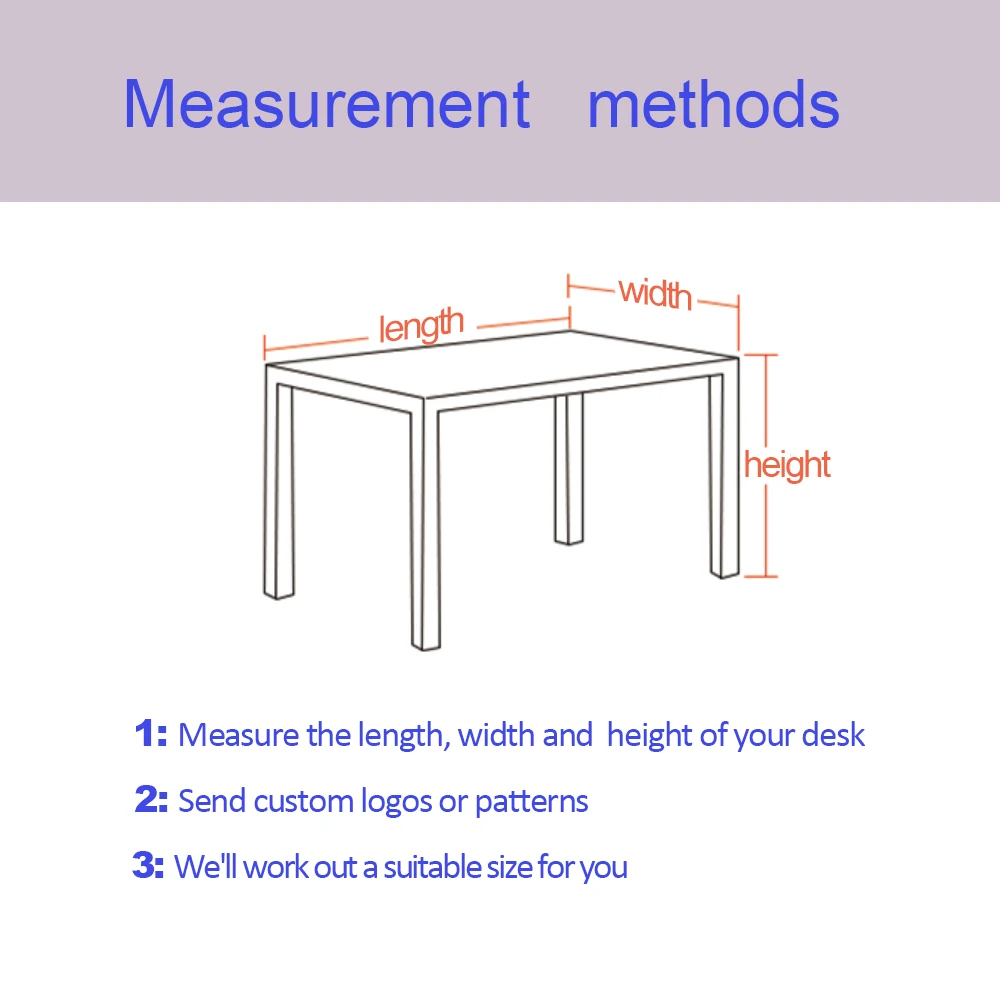 Measurement methods

length

width

height

1: Measure the length, width and height of your desk

2: Send custom logos or patterns

3: We'll work out a suitable size for you