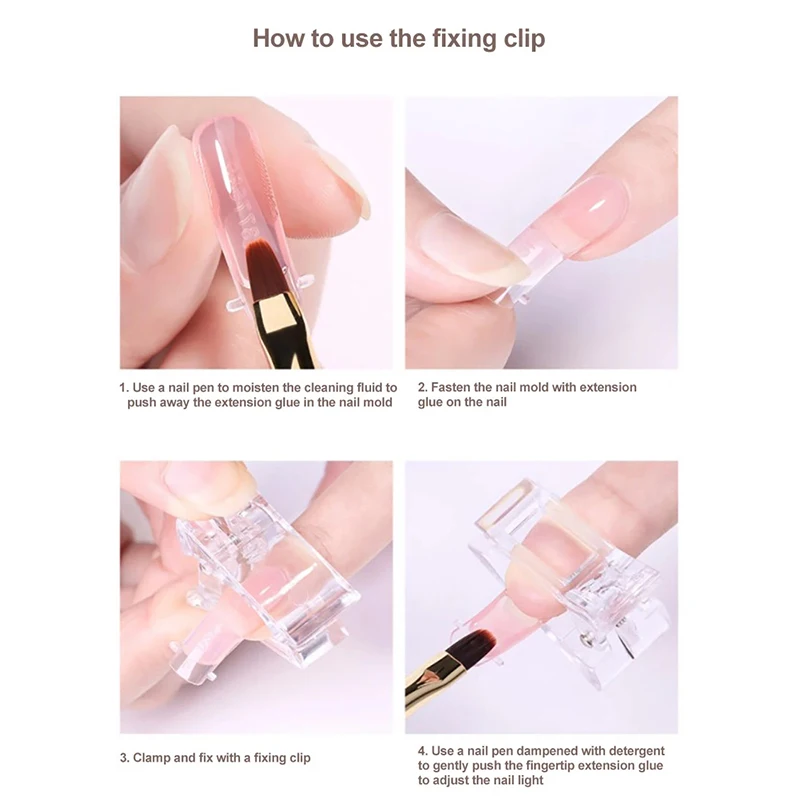 How to use the fixing clip

1. Use a nail pen to moisten the cleaning fluid to push away the extension glue in the nail mold

2. Fasten the nail mold with extension glue on the nail

3. Clamp and fix with a fixing clip

4. Use a nail pen dampened with detergent to gently push the fingertip extension glue to adjust the nail light