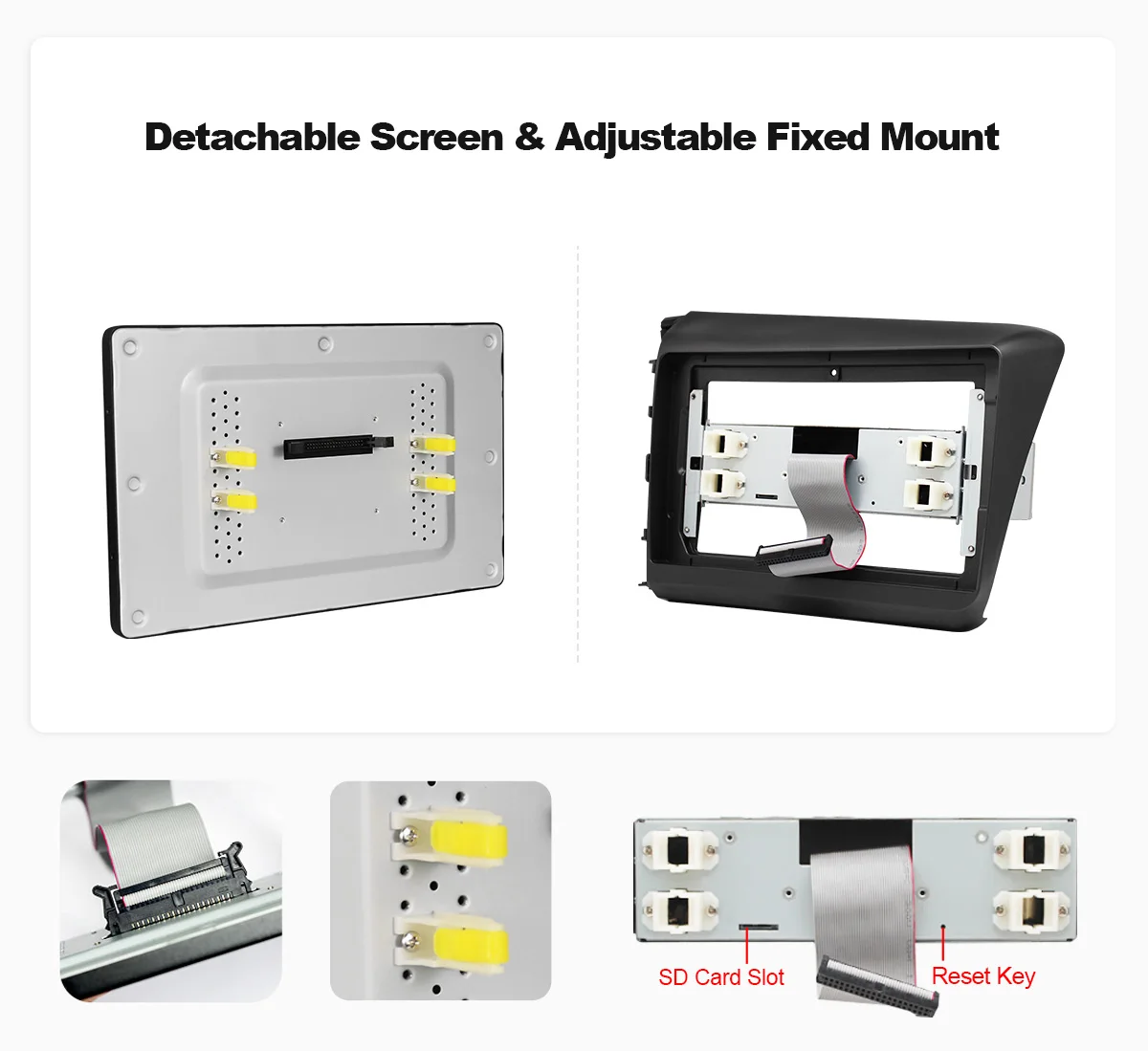 Detachable Screen & Adjustable Fixed Mount

SD Card Slot

Reset Key