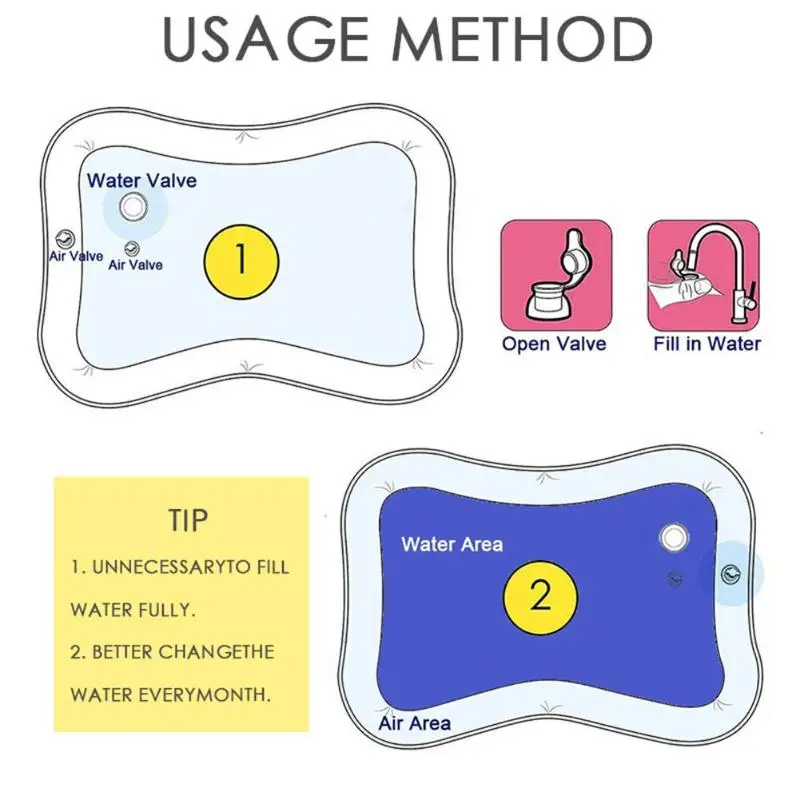 USAGE METHOD

Water Valve

Air Valve

Air Valve

1

Open Valve

Fill in Water

TIP

1. UNNECESSARYTO FILL WATER FULLY.

2. BETTER CHANGETHE WATER EVERYMONTH.

Water Area

2

Air Area