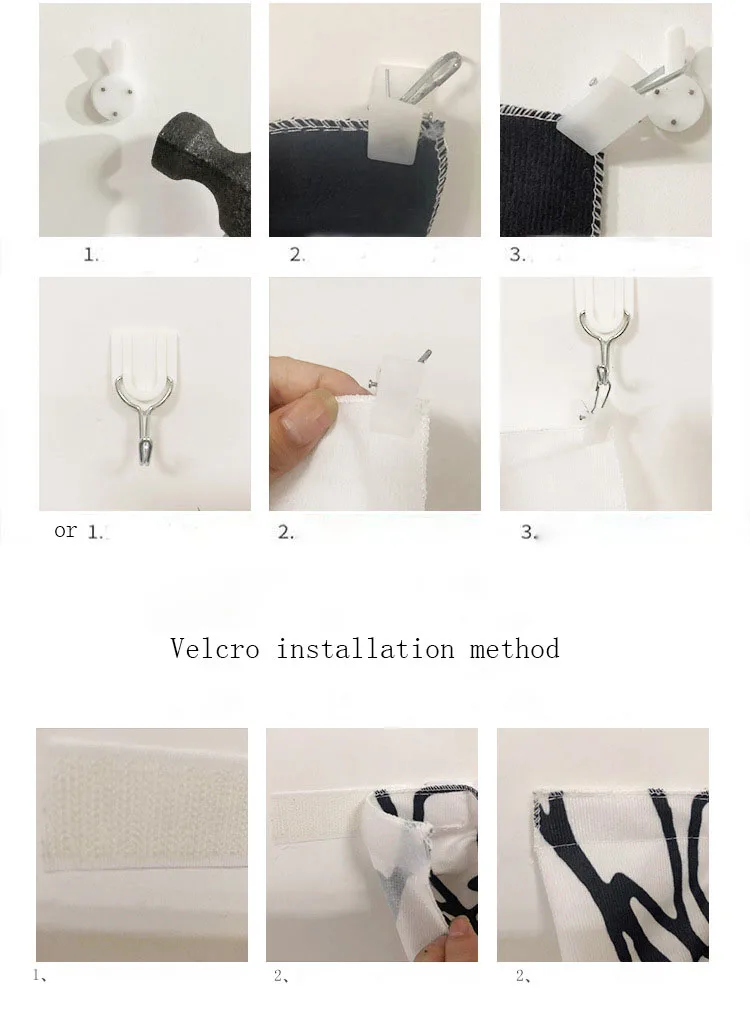 1.

2.

3.

or 1.

2.

3.

Velcro installation method

1、

2、

2、