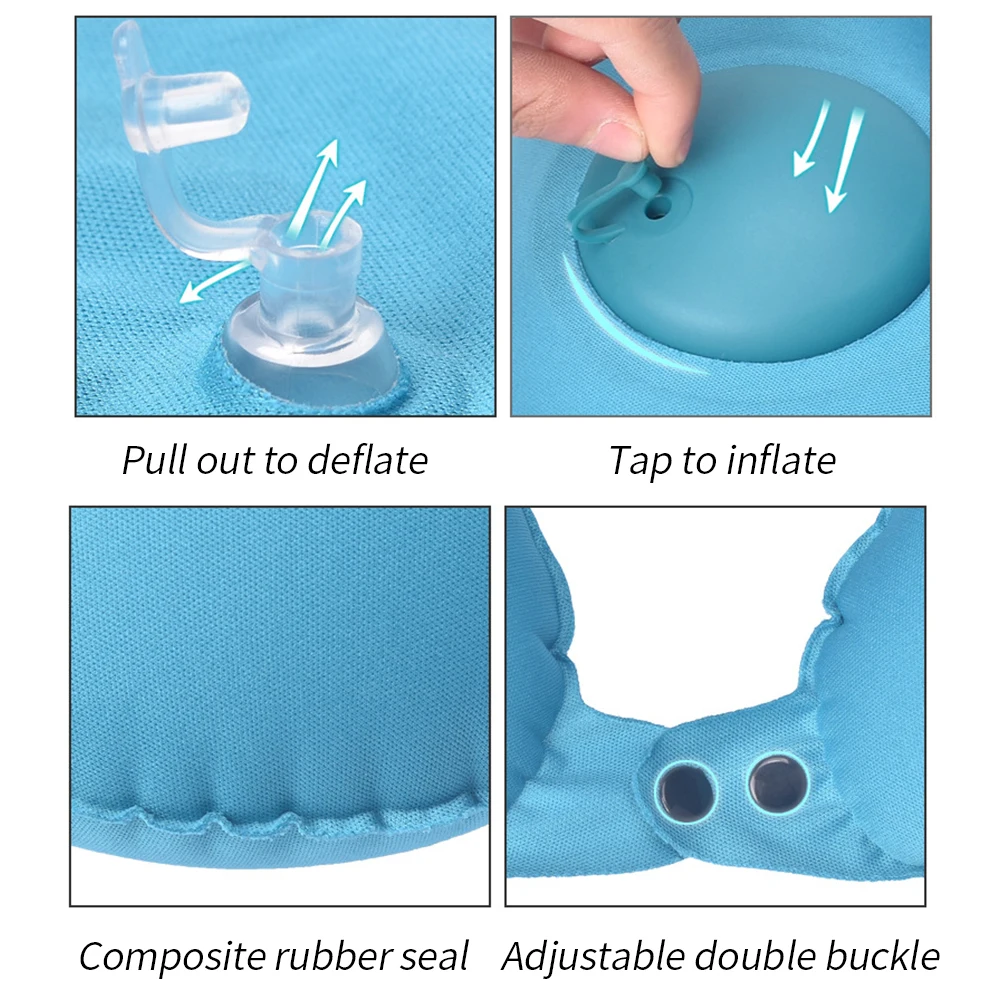 Pull out to deflate

Tap to inflate

Composite rubber seal

Adjustable double buckle