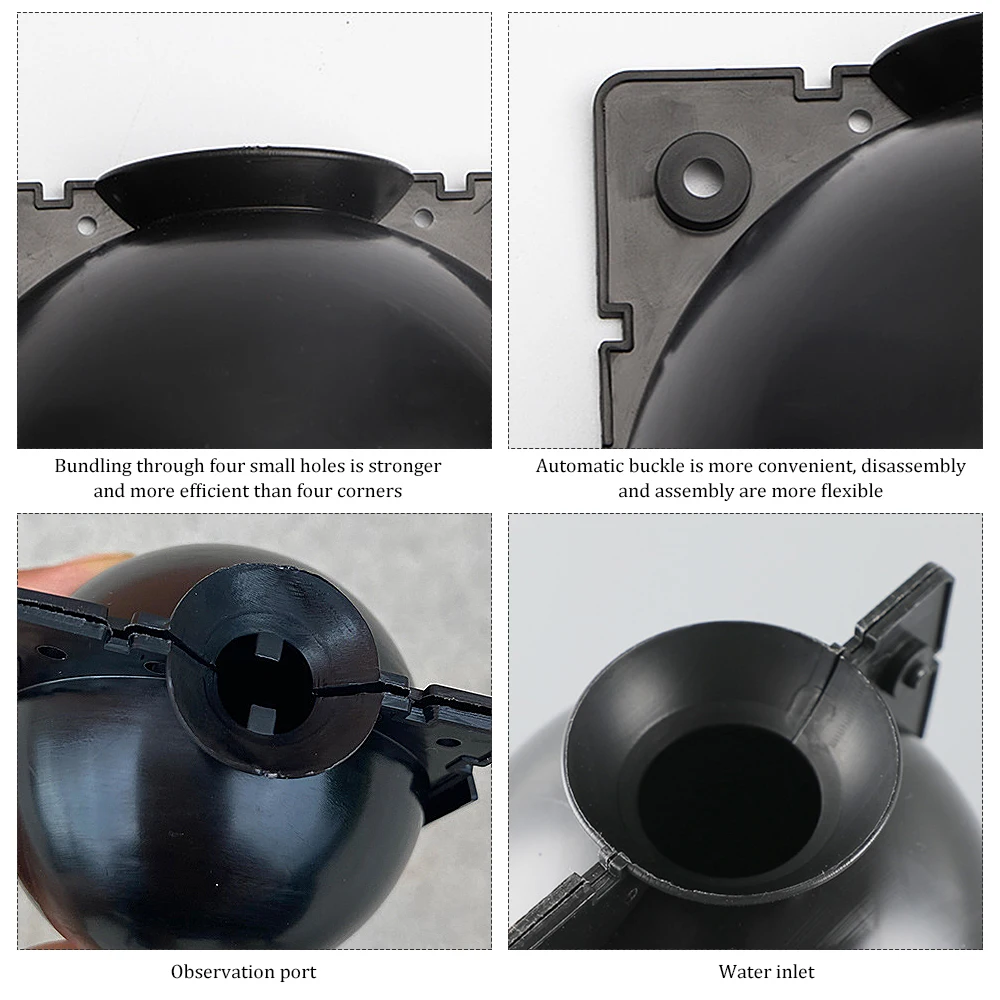 Bundling through four small holes is stronger and more efficient than four corners

Automatic buckle is more convenient, disassembly and assembly are more flexible

Observation port

Water inlet