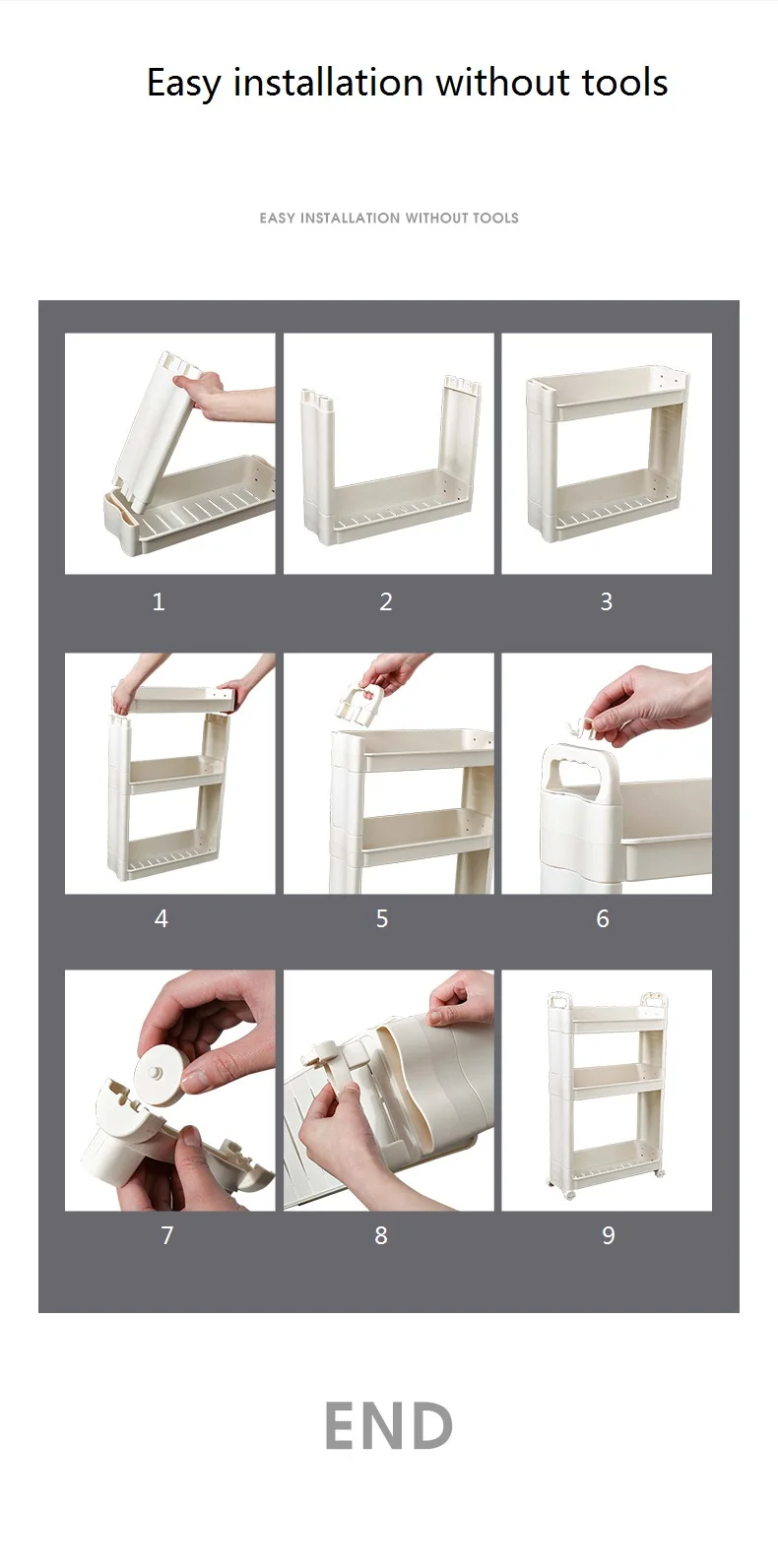 Easy installation without tools

EASY INSTALLATION WITHOUT TOOLS

1

2

3

4

5

6

7

8

9

END