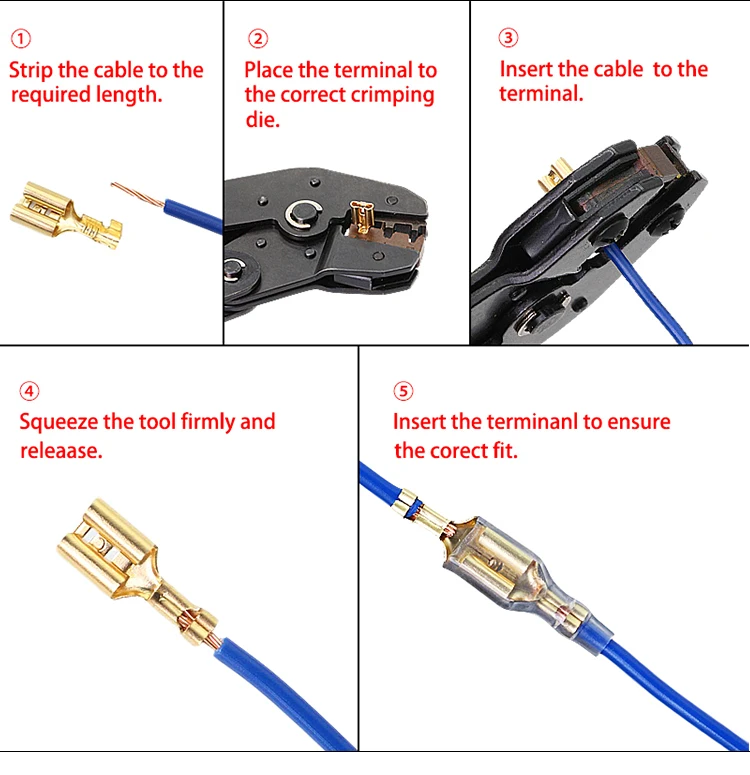 ①
Strip the cable to the required length.

②
Place the terminal to the correct crimping die.

③
Insert the cable to the terminal.

④
Squeeze the tool firmly and releaase.

⑤
Insert the terminanl to ensure the corect fit.