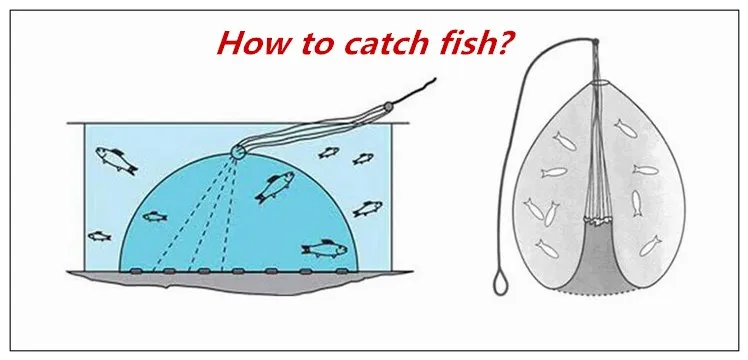 How to catch fish?