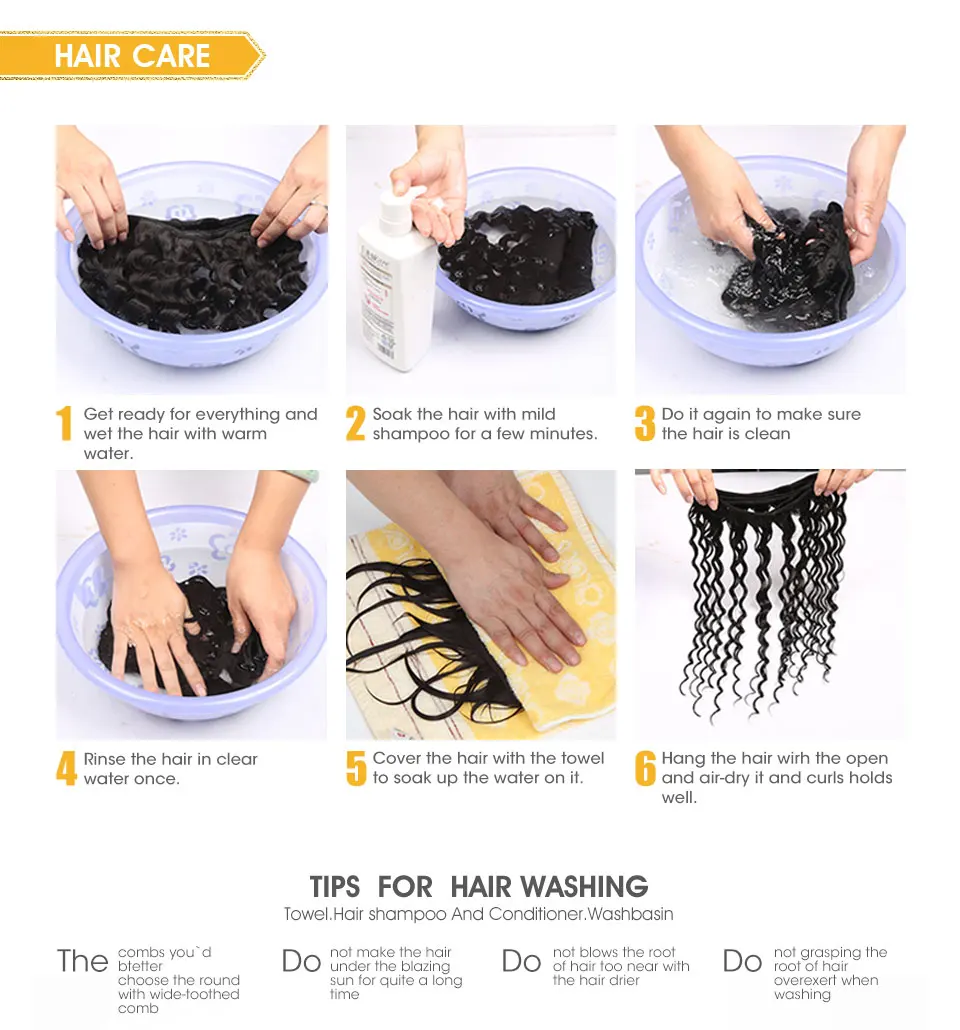 HAIR CARE

1 Get ready for everything and wet the hair with warm water.

2 Soak the hair with mild shampoo for a few minutes.

3 Do it again to make sure the hair is clean

4 Rinse the hair in clear water once.

5 Cover the hair with the towel to soak up the water on it.

6 Hang the hair wirh the open and air-dry it and curls holds well.

TIPS FOR HAIR WASHING
Towel.Hair shampoo And Conditioner.Washbasin

The combs you`d btetter choose the round with wide-toothed comb

Do not make the hair under the blazing sun for quite a long time

Do not blows the root of hair too near with the hair drier

Do not grasping the root of hair overexert when washing