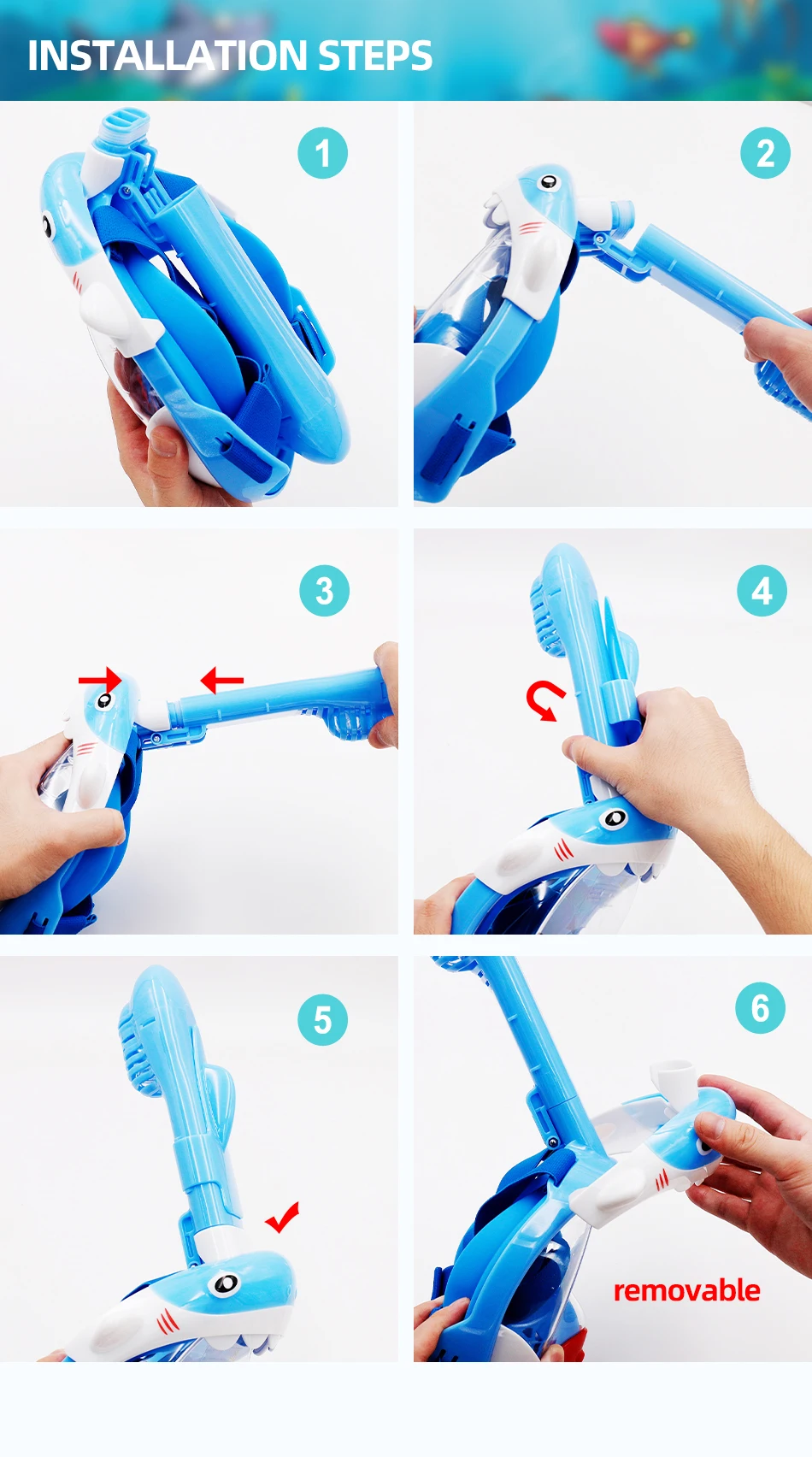 INSTALLATION STEPS

1

2

3

4

5

6

removable