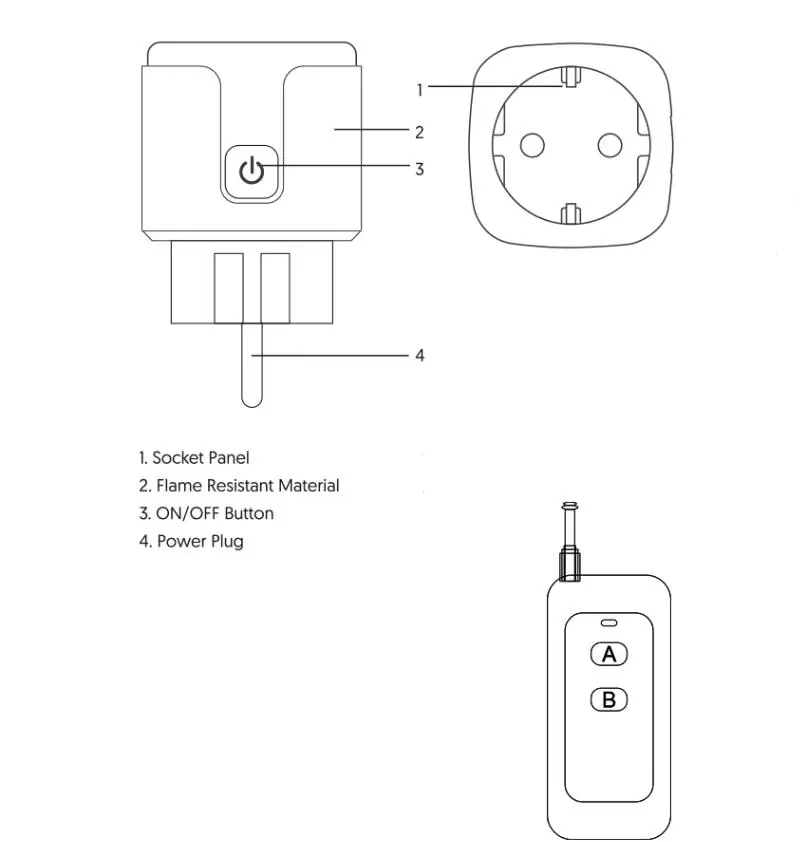 1
2
3
4

1. Socket Panel
2. Flame Resistant Material
3. ON/OFF Button
4. Power Plug

A
B