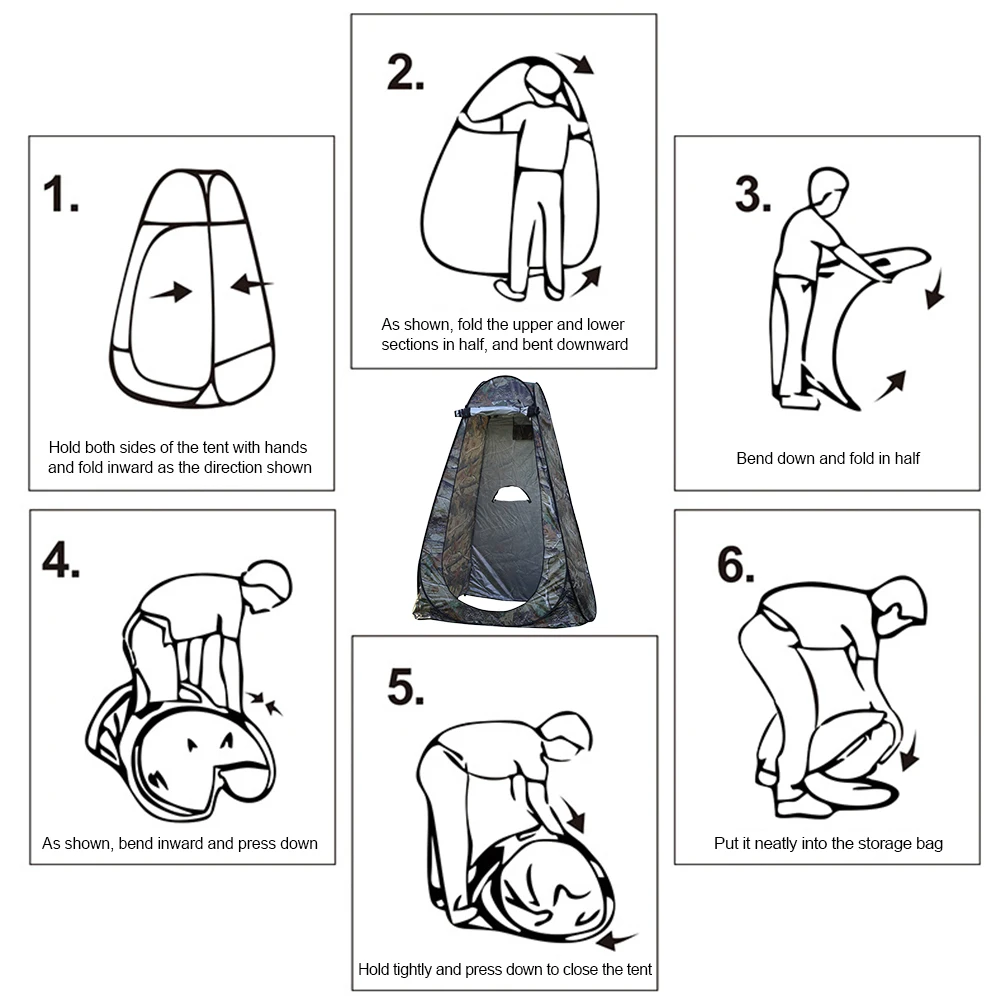 1.

Hold both sides of the tent with hands and fold inward as the direction shown

2.

As shown, fold the upper and lower sections in half, and bent downward

3.

Bend down and fold in half

4.

As shown, bend inward and press down

5.

Hold tightly and press down to close the tent

6.

Put it neatly into the storage bag